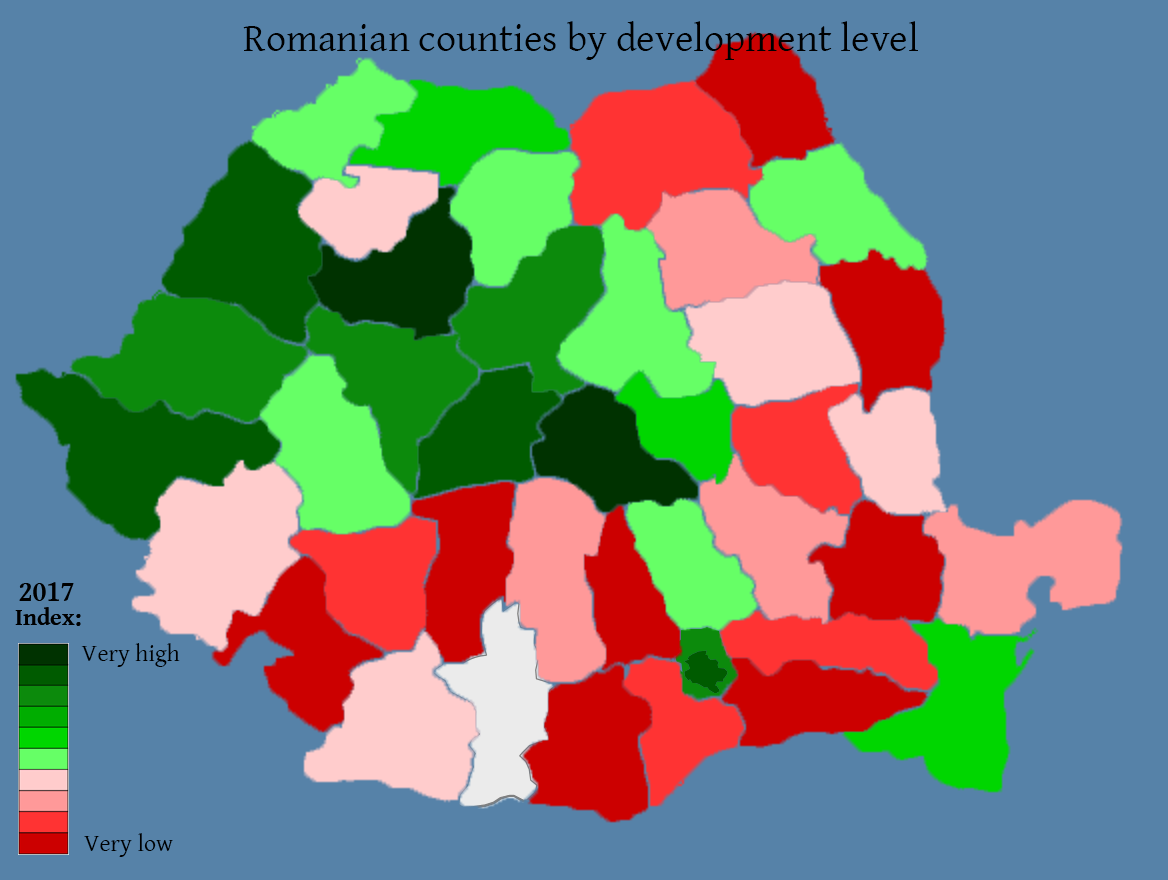 Romanian counties by development level

2017
Index:

Very high

Very low