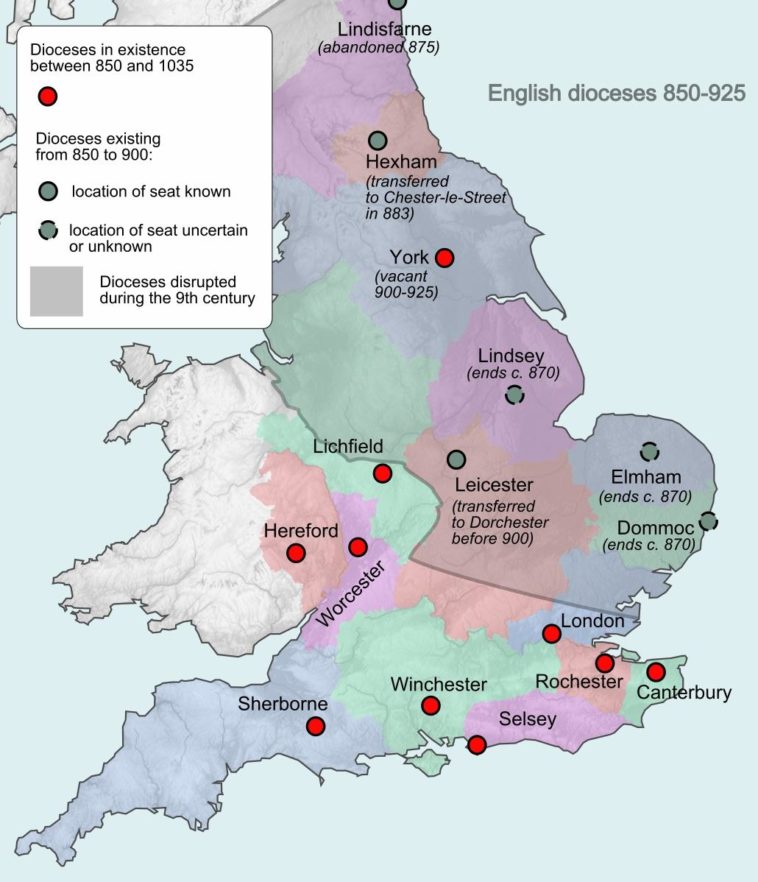 Dioceses in existence between 850 and 1035

Dioceses existing from 850 to 900:

location of seat known

location of seat uncertain or unknown

Dioceses disrupted during the 9th century

English dioceses 850-925

Lindisfarne
(abandoned 875)

Hexham
(transferred to Chester-le-Street in 883)

York
(vacant 900-925)

Lindsey
(ends c. 870)

Lichfield

Leicester
(transferred to Dorchester before 900)

Elmham
(ends c. 870)

Dommoc
(ends c. 870)

Hereford

Worcester

London

Rochester

Canterbury

Winchester

Sherborne

Selsey