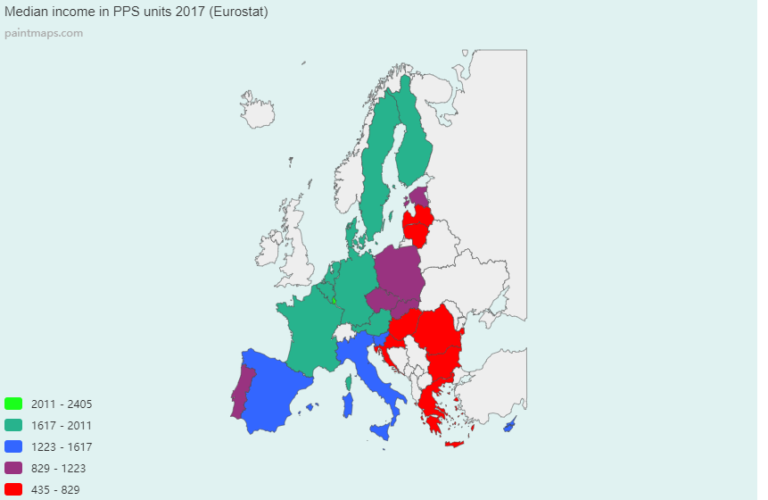 Median income in PPS units 2017 (Eurostat)
paintmaps.com

2011 - 2405
1617 - 2011
1223 - 1617
829 - 1223
435 - 829