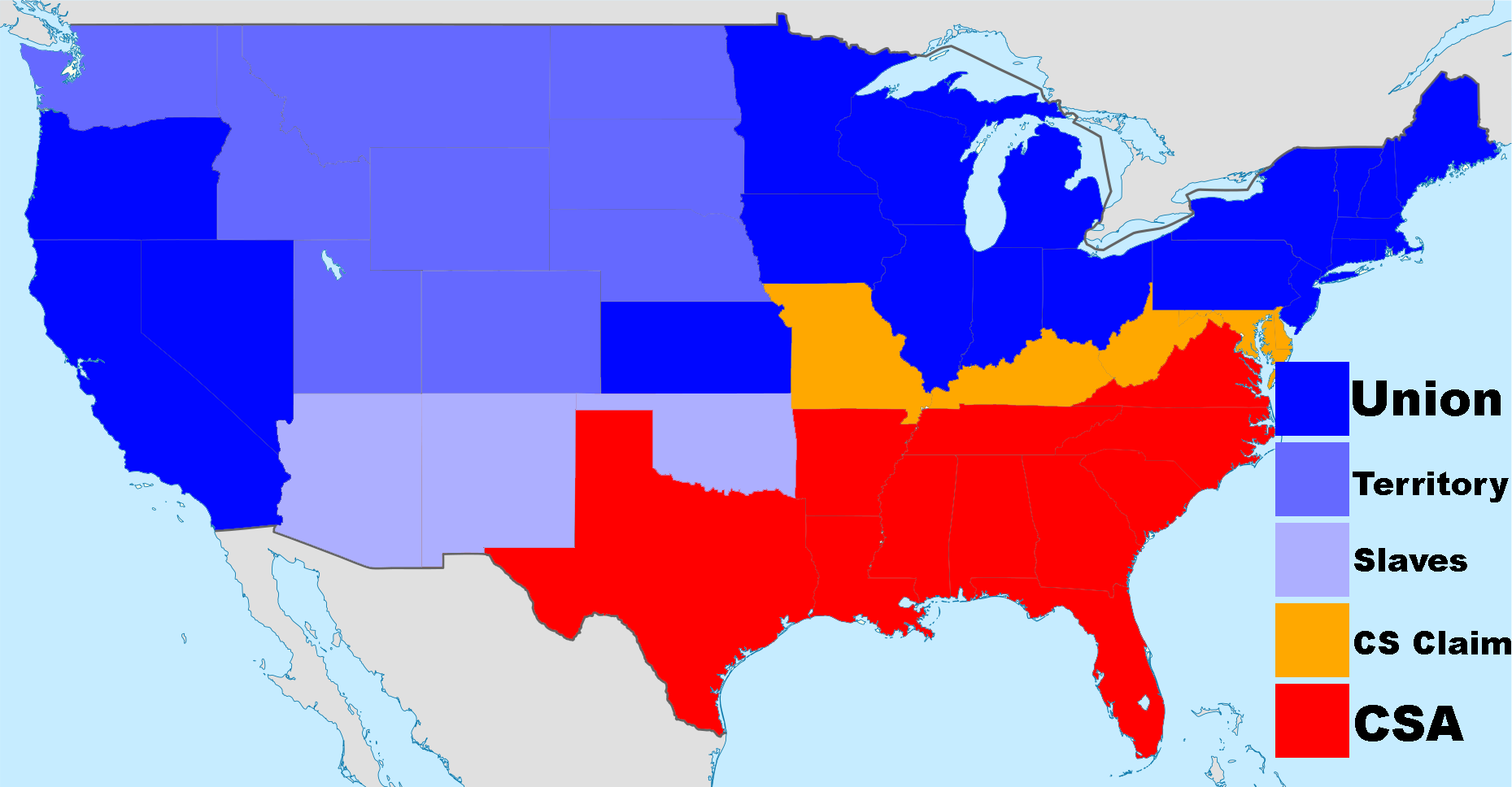 Union
Territory
Slaves
CS Claim
CSA