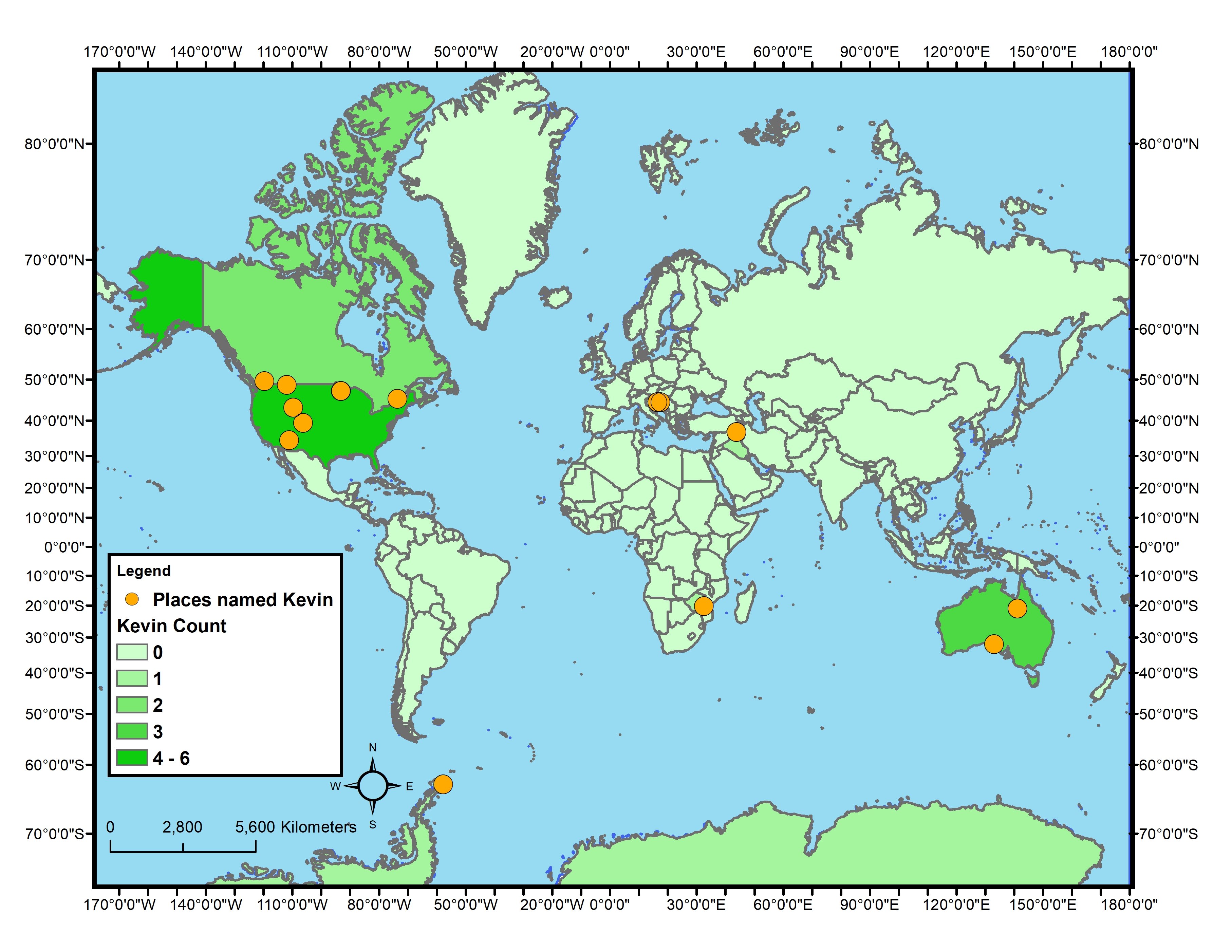 170°0'0"W 140°0'0"W 110°0'0"W 80°0'0"W 50°0'0"W 20°0'0"W 0°0'0" 30°0'0"E 60°0'0"E 90°0'0"E 120°0'0"E 150°0'0"E 180°0'0"

80°0'0"N
70°0'0"N
60°0'0"N
50°0'0"N
40°0'0"N
30°0'0"N
20°0'0"N
10°0'0"N
0°0'0"
10°0'0"S
20°0'0"S
30°0'0"S
40°0'0"S
50°0'0"S
60°0'0"S
70°0'0"S

80°0'0"N
70°0'0"N
60°0'0"N
50°0'0"N
40°0'0"N
30°0'0"N
20°0'0"N
10°0'0"N
0°0'0"
10°0'0"S
20°0'0"S
30°0'0"S
40°0'0"S
50°0'0"S
60°0'0"S
70°0'0"S

Legend
Places named Kevin
Kevin Count
0
1
2
3
4 - 6

N
W
E
S

0 2,800 5,600 Kilometers

170°0'0"W 140°0'0"W 110°0'0"W 80°0'0"W 50°0'0"W 20°0'0"W 0°0'0" 30°0'0"E 60°0'0"E 90°0'0"E 120°0'0"E 150°0'0"E 180°0'0"