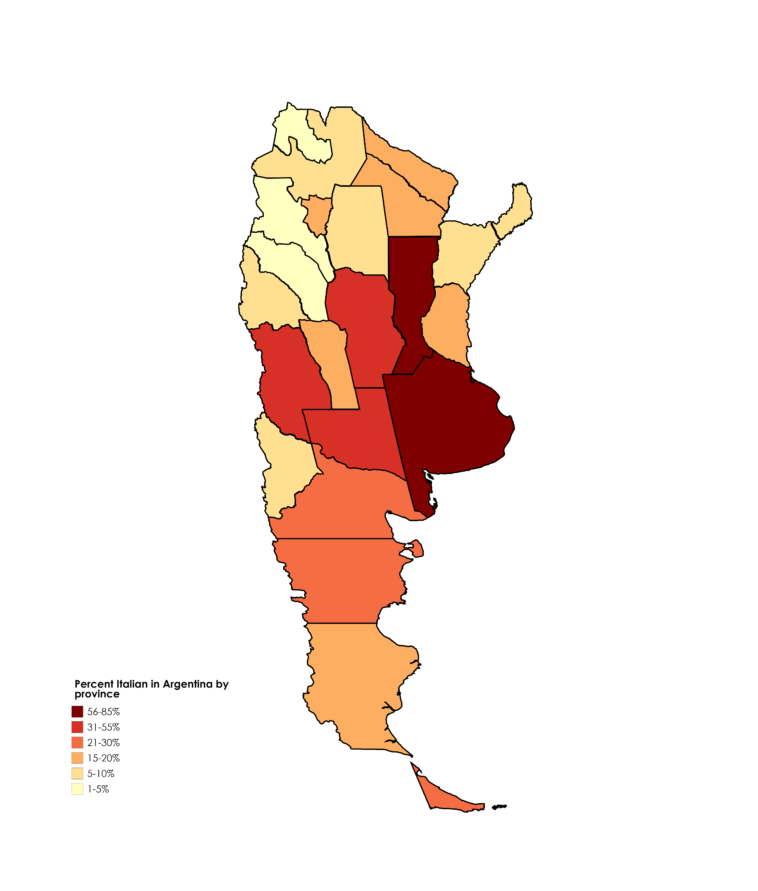 Percent Italian in Argentina by province
56-85%
31-55%
21-30%
15-20%
5-10%
1-5%