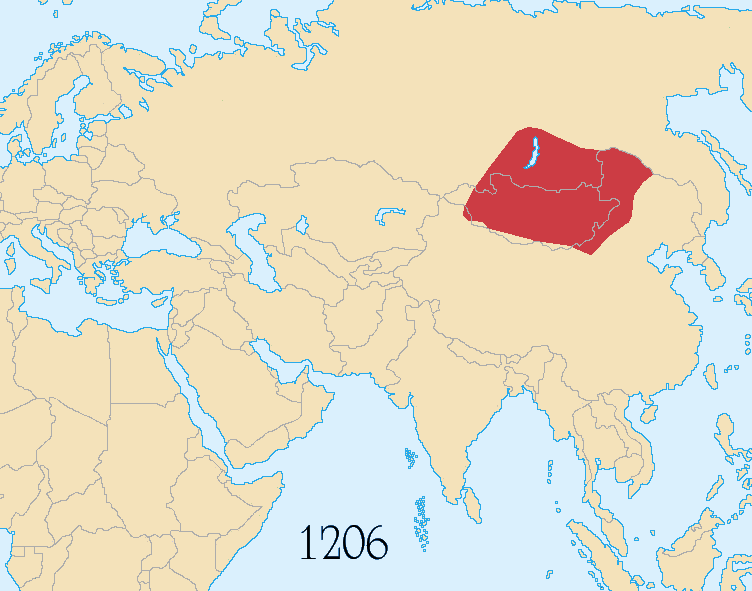 1206