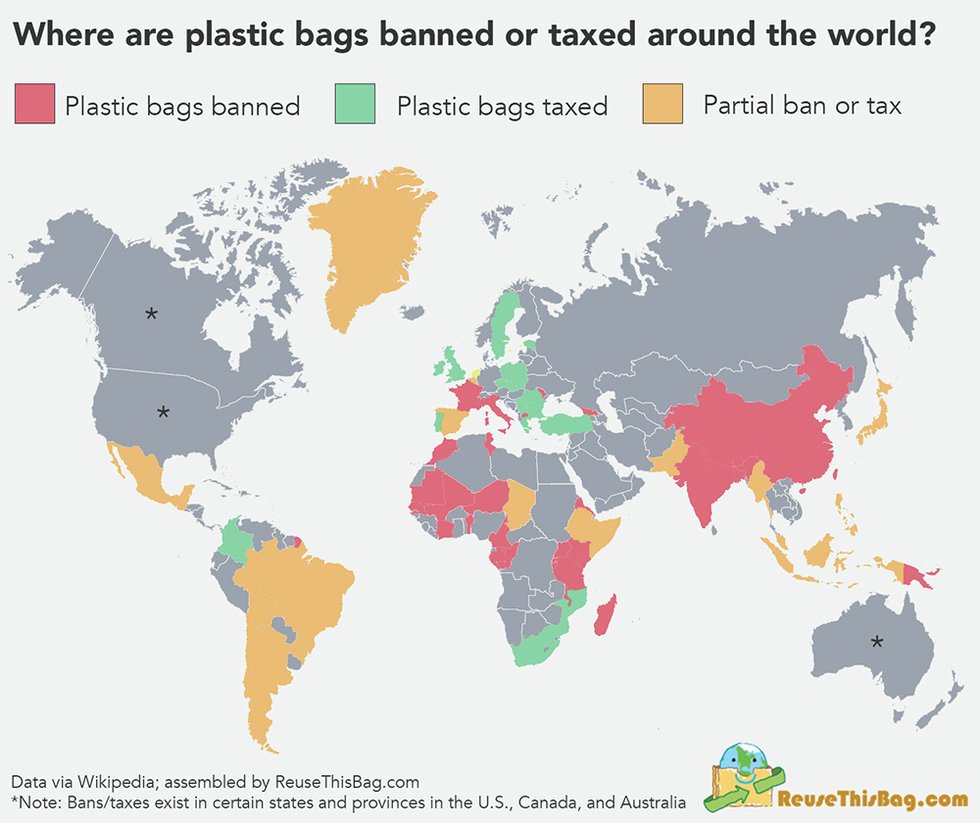 Where are plastic bags banned or taxed around the world?

Plastic bags banned
Plastic bags taxed
Partial ban or tax

*
*
*

Data via Wikipedia; assembled by ReuseThisBag.com
*Note: Bans/taxes exist in certain states and provinces in the U.S., Canada, and Australia

ReuseThisBag.com