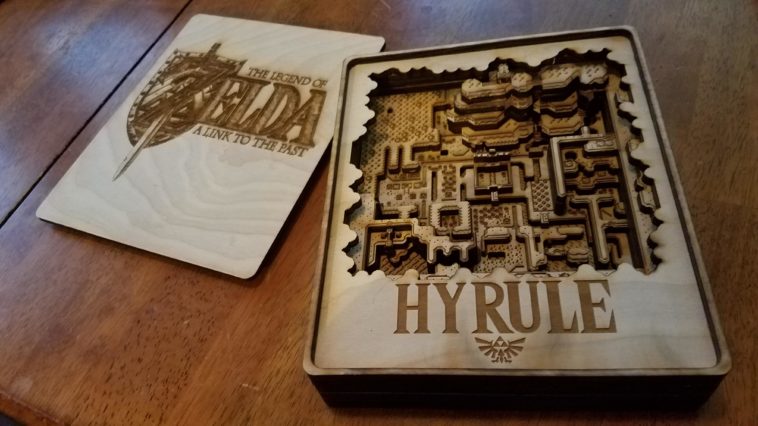 THE LEGEND OF
ZELDA
A LINK TO THE PAST

HYRULE