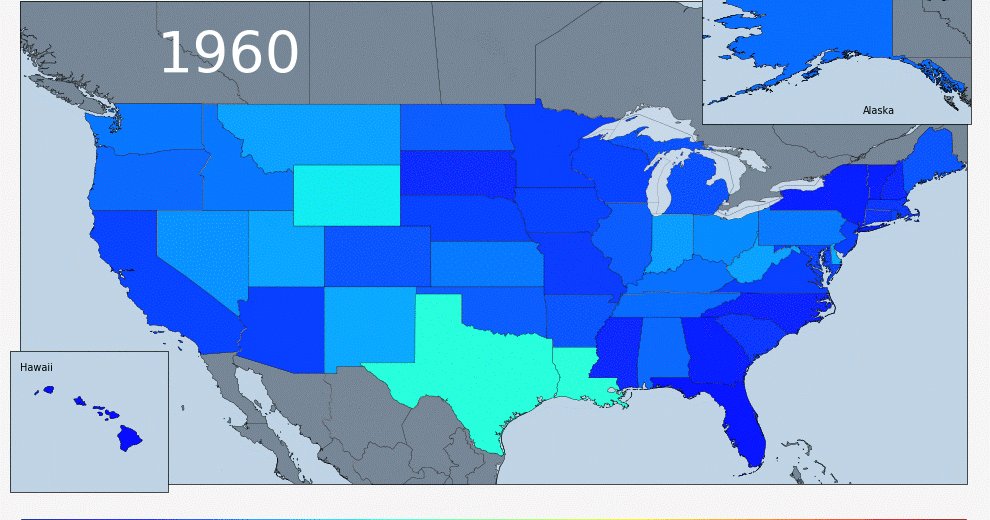 1960

Alaska

Hawaii