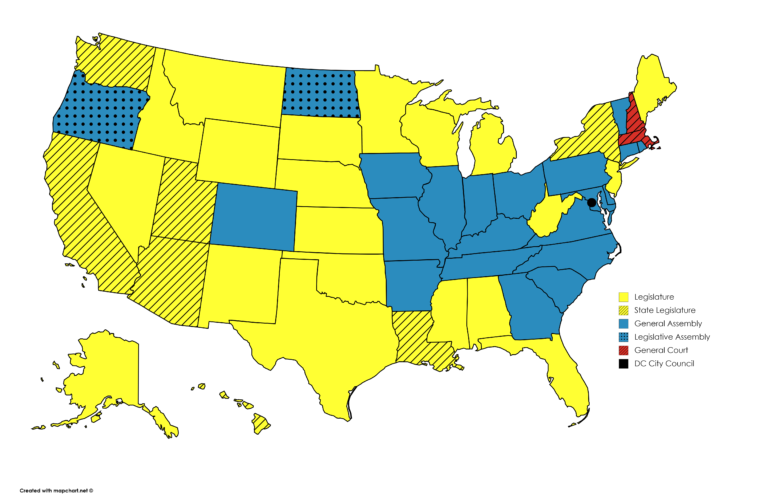 Legislature
State Legislature
General Assembly
Legislative Assembly
General Court
DC City Council

Created with mapchart.net ©