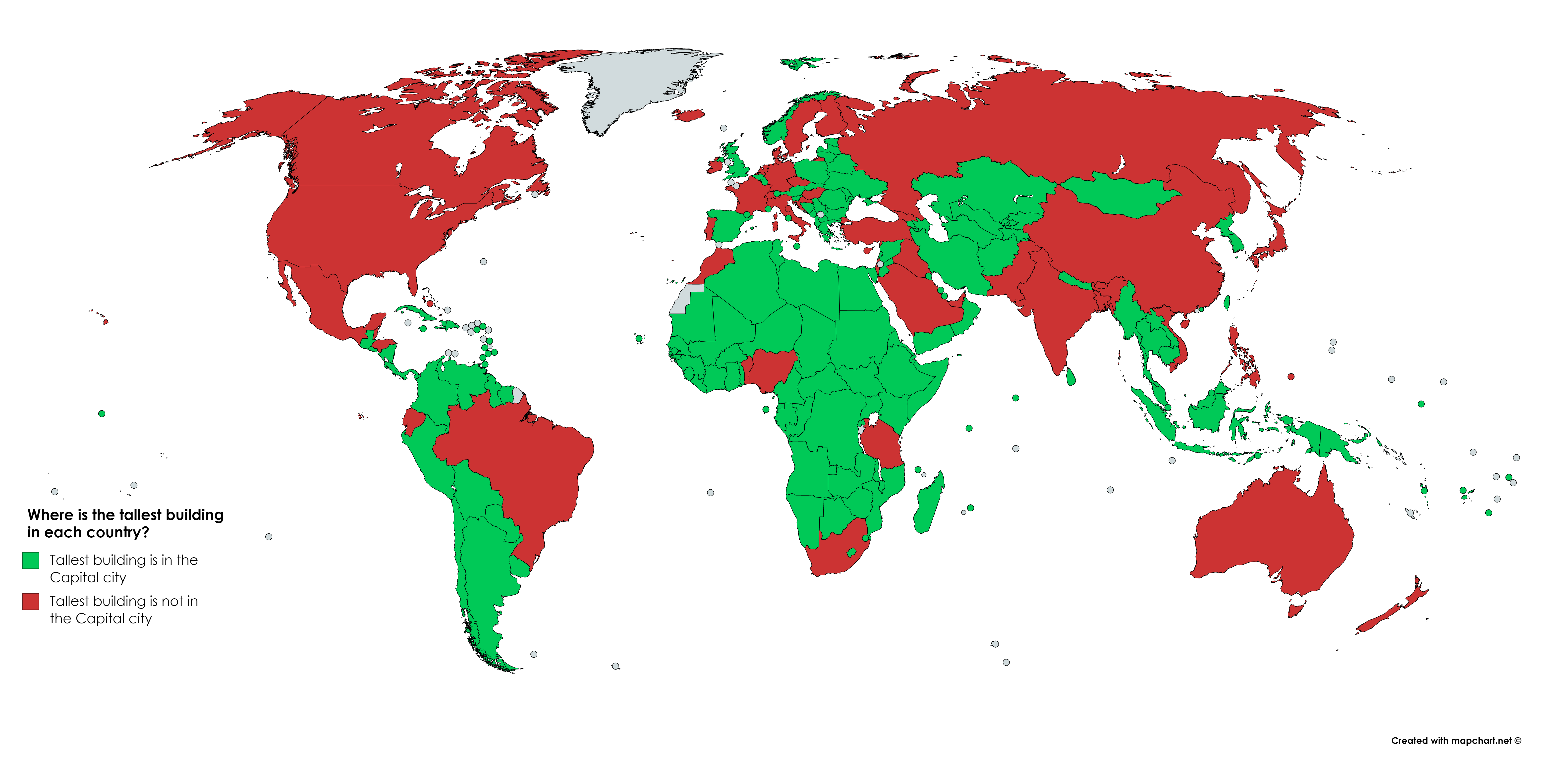 Where is the tallest building in each country?

Tallest building is in the Capital city

Tallest building is not in the Capital city

Created with mapchart.net ©