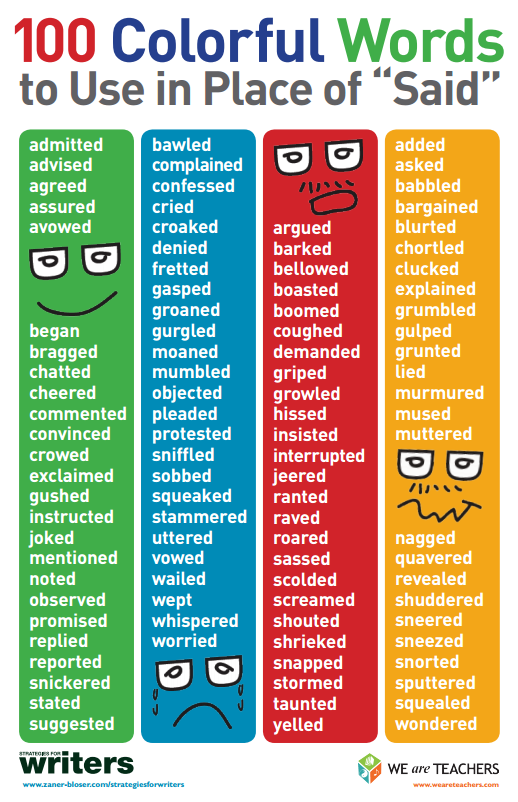 100 Colorful Words to Use in Place of "Said"

admitted
advised
agreed
assured
avowed

began
bragged
chatted
cheered
commented
convinced
crowed
exclaimed
gushed
instructed
joked
mentioned
noted
observed
promised
replied
reported
snickered
stated
suggested

bawled
complained
confessed
cried
croaked
denied
fretted
gasped
groaned
gurgled
moaned
mumbled
objected
pleaded
protested
sniffled
sobbed
squeaked
stammered
uttered
vowed
wailed
wept
whispered
worried

argued
barked
bellowed
boasted
boomed
coughed
demanded
griped
growled
hissed
insisted
interrupted
jeered
ranted
raved
roared
sassed
scolded
screamed
shouted
shrieked
snapped
stormed
taunted
yelled

added
asked
babbled
bargained
blurted
chortled
clucked
explained
grumbled
gulped
grunted
lied
murmured
mused
muttered

nagged
quavered
revealed
shuddered
sneered
sneezed
snorted
sputtered
squealed
wondered

STRATEGIES FOR writers
www.zaner-bloser.com/strategiesforwriters

WE are TEACHERS
www.weareteachers.com