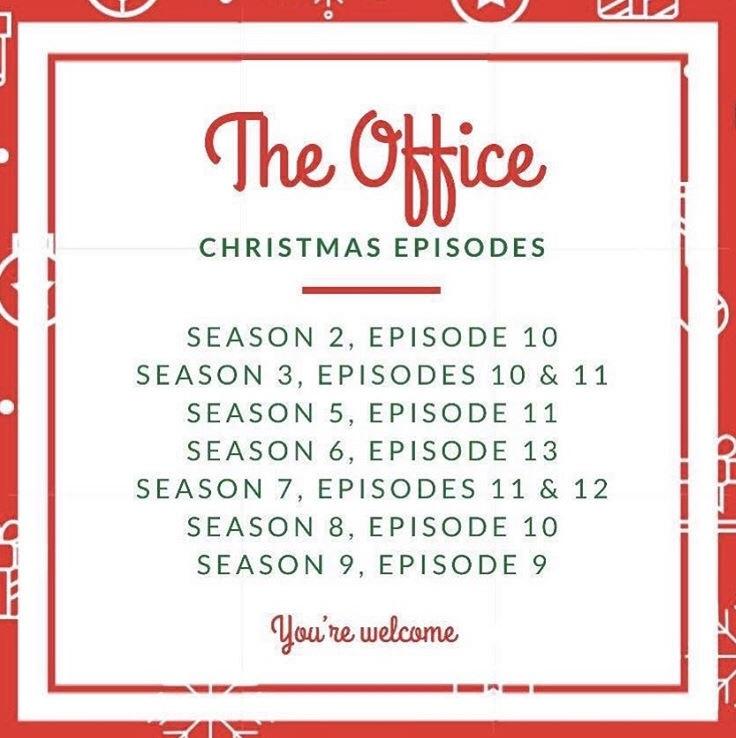 The Office

CHRISTMAS EPISODES

SEASON 2, EPISODE 10
SEASON 3, EPISODES 10 & 11
SEASON 5, EPISODE 11
SEASON 6, EPISODE 13
SEASON 7, EPISODES 11 & 12
SEASON 8, EPISODE 10
SEASON 9, EPISODE 9

You're welcome