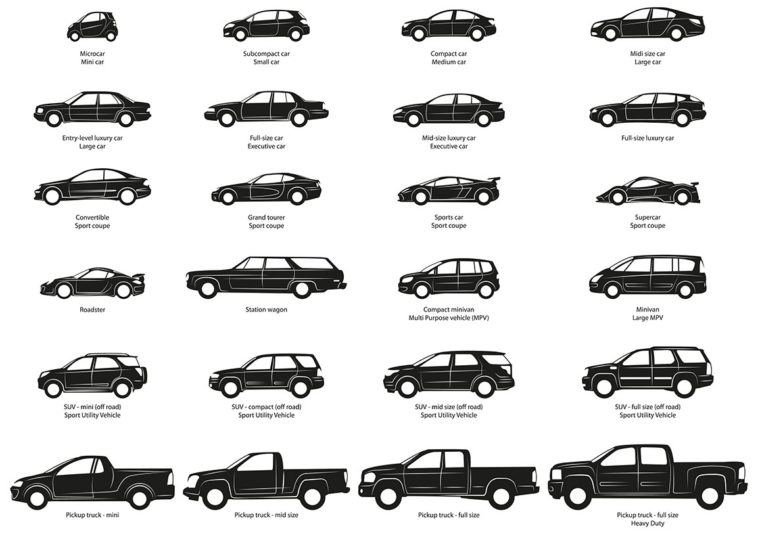 Microcar
Mini car

Subcompact car
Small car

Compact car
Medium car

Midi size car
Large car

Entry-level luxury car
Large car

Full-size car
Executive car

Mid-size luxury car
Executive car

Full-size luxury car

Convertible
Sport coupe

Grand tourer
Sport coupe

Sports car
Sport coupe

Supercar
Sport coupe

Roadster

Station wagon

Compact minivan
Multi Purpose vehicle (MPV)

Minivan
Large MPV

SUV - mini (off road)
Sport Utility Vehicle

SUV - compact (off road)
Sport Utility Vehicle

SUV - mid size (off road)
Sport Utility Vehicle

SUV - full size (off road)
Sport Utility Vehicle

Pickup truck - mini

Pickup truck - mid size

Pickup truck - full size

Pickup truck - full size
Heavy Duty