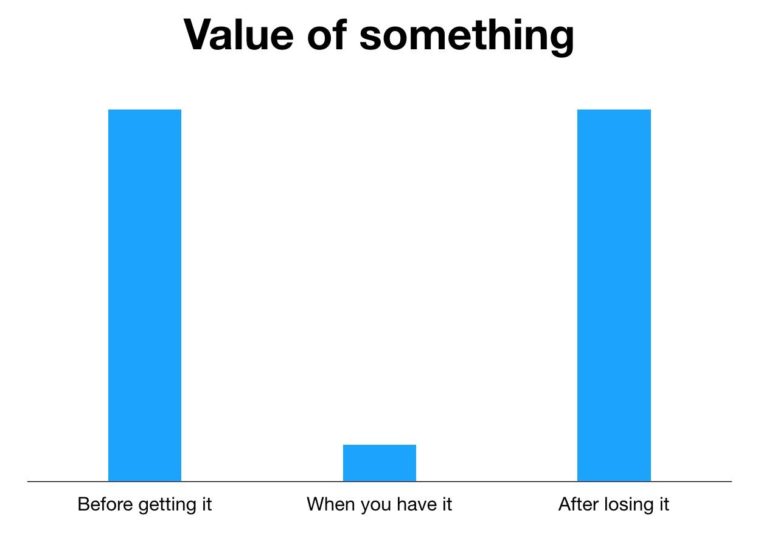 Value of something

Before getting it

When you have it

After losing it