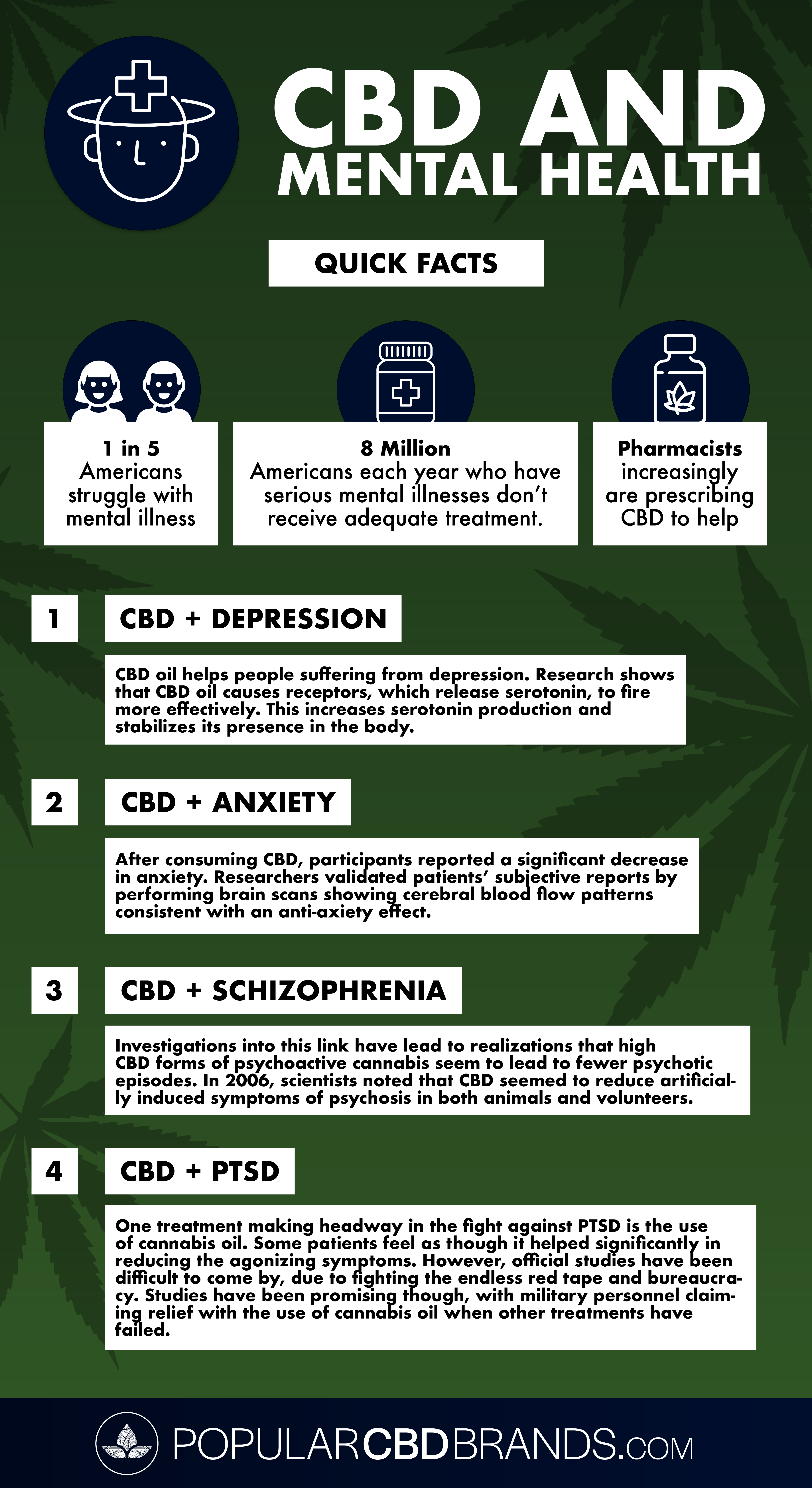 CBD AND MENTAL HEALTH

QUICK FACTS

1 in 5 Americans struggle with mental illness

8 Million Americans each year who have serious mental illnesses don't receive adequate treatment.

Pharmacists increasingly are prescribing CBD to help

1

CBD + DEPRESSION

CBD oil helps people suffering from depression. Research shows that CBD oil causes receptors, which release serotonin, to fire more effectively. This increases serotonin production and stabilizes its presence in the body.

2

CBD + ANXIETY

After consuming CBD, participants reported a significant decrease in anxiety. Researchers validated patients' subjective reports by performing brain scans showing cerebral blood flow patterns consistent with an anti-axiety effect.

3

CBD + SCHIZOPHRENIA

Investigations into this link have lead to realizations that high CBD forms of psychoactive cannabis seem to lead to fewer psychotic episodes. In 2006, scientists noted that CBD seemed to reduce artificially induced symptoms of psychosis in both animals and volunteers.

4

CBD + PTSD

One treatment making headway in the fight against PTSD is the use of cannabis oil. Some patients feel as though it helped significantly in reducing the agonizing symptoms. However, official studies have been difficult to come by, due to fighting the endless red tape and bureaucracy. Studies have been promising though, with military personnel claiming relief with the use of cannabis oil when other treatments have failed.

POPULARCBDBRANDS.COM