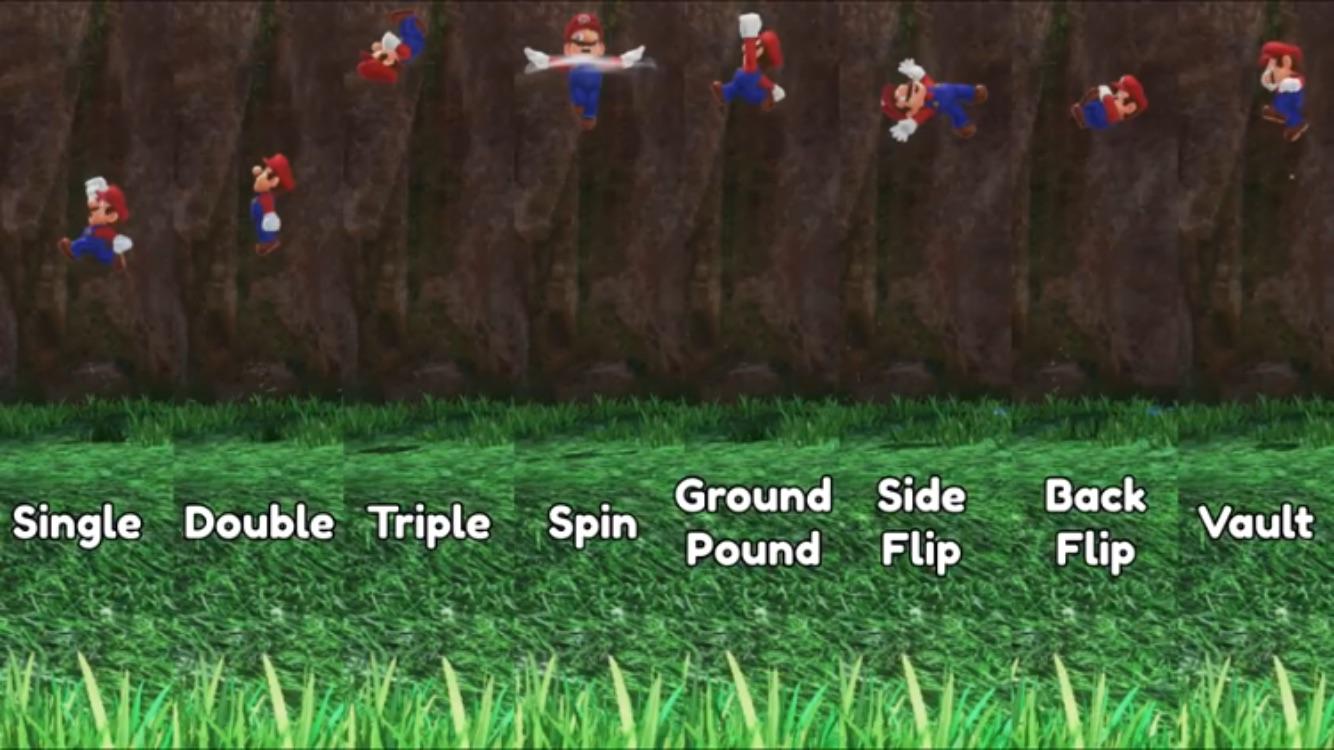 Single Double Triple Spin Ground Pound Side Flip Back Flip Vault