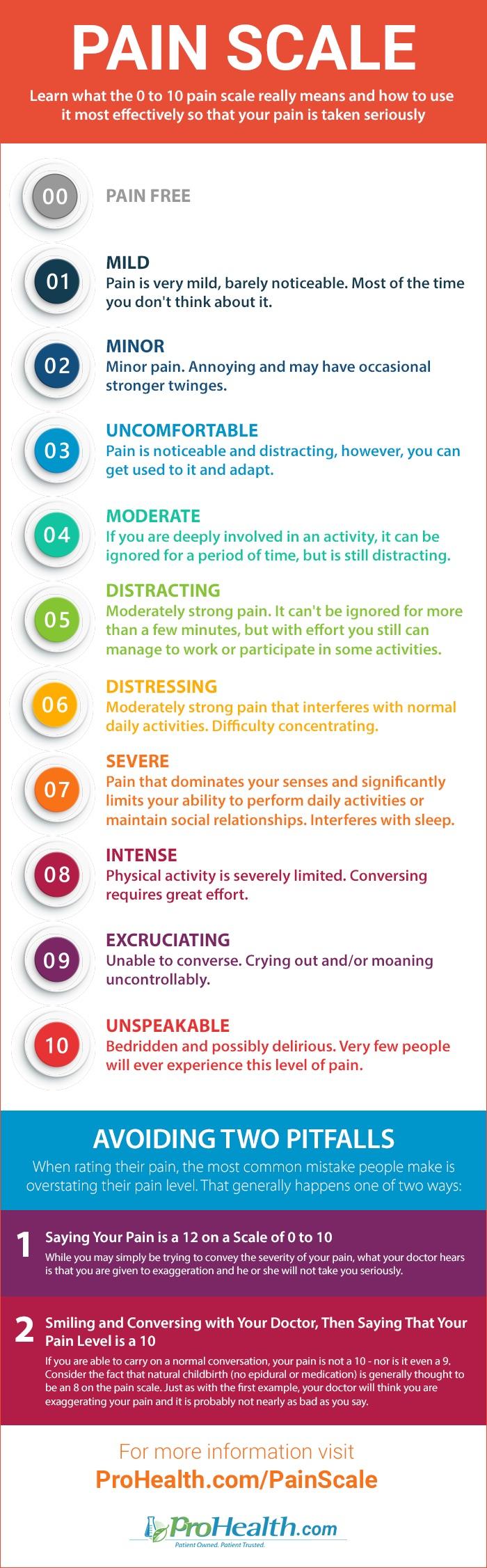 PAIN SCALE

Learn what the 0 to 10 pain scale really means and how to use it most effectively so that your pain is taken seriously

00
PAIN FREE

01
MILD
Pain is very mild, barely noticeable. Most of the time you don't think about it.

02
MINOR
Minor pain. Annoying and may have occasional stronger twinges.

03
UNCOMFORTABLE
Pain is noticeable and distracting, however, you can get used to it and adapt.

04
MODERATE
If you are deeply involved in an activity, it can be ignored for a period of time, but is still distracting.

05
DISTRACTING
Moderately strong pain. It can't be ignored for more than a few minutes, but with effort you still can manage to work or participate in some activities.

06
DISTRESSING
Moderately strong pain that interferes with normal daily activities. Difficulty concentrating.

07
SEVERE
Pain that dominates your senses and significantly limits your ability to perform daily activities or maintain social relationships. Interferes with sleep.

08
INTENSE
Physical activity is severely limited. Conversing requires great effort.

09
EXCRUCIATING
Unable to converse. Crying out and/or moaning uncontrollably.

10
UNSPEAKABLE
Bedridden and possibly delirious. Very few people will ever experience this level of pain.

AVOIDING TWO PITFALLS

When rating their pain, the most common mistake people make is overstating their pain level. That generally happens one of two ways:

1
Saying Your Pain is a 12 on a Scale of 0 to 10
While you may simply be trying to convey the severity of your pain, what your doctor hears is that you are given to exaggeration and he or she will not take you seriously.

2
Smiling and Conversing with Your Doctor, Then Saying That Your Pain Level is a 10
If you are able to carry on a normal conversation, your pain is not a 10 - nor is it even a 9. Consider the fact that natural childbirth (no epidural or medication) is generally thought to be an 8 on the pain scale. Just as with the first example, your doctor will think you are exaggerating your pain and it is probably not nearly as bad as you say.

For more information visit
ProHealth.com/PainScale

ProHealth.com
Patient Owned. Patient Trusted.