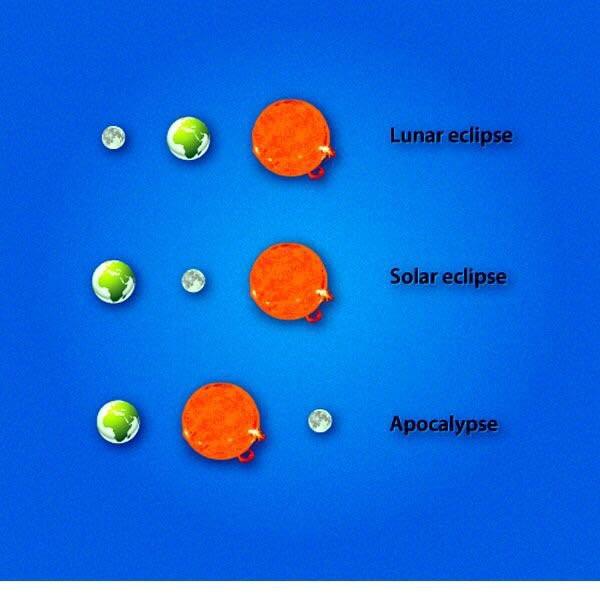 Lunar eclipse

Solar eclipse

Apocalypse