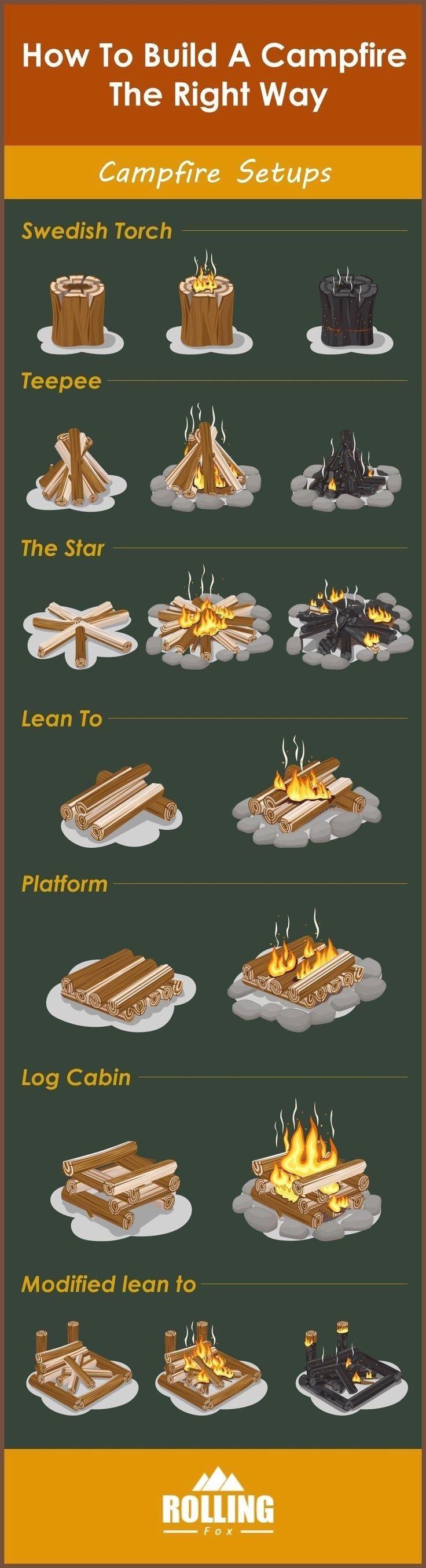 How To Build A Campfire The Right Way

Campfire Setups

Swedish Torch

Teepee

The Star

Lean To

Platform

Log Cabin

Modified lean to

ROLLING
Fox