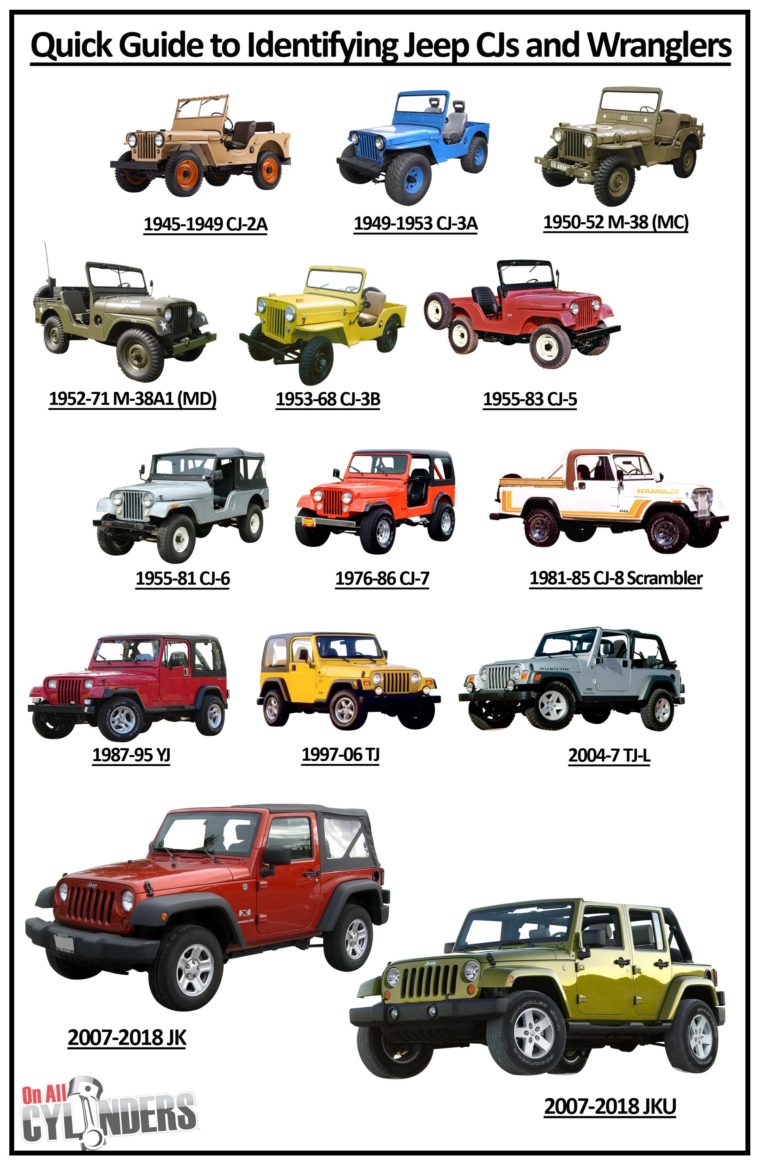 Quick Guide to Identifying Jeep CJs and Wranglers

1945-1949 CJ-2A

1949-1953 CJ-3A

1950-52 M-38 (MC)

1952-71 M-38A1 (MD)

1953-68 CJ-3B

1955-83 CJ-5

1955-81 CJ-6

1976-86 CJ-7

SCRAMBLER

1981-85 CJ-8 Scrambler

1987-95 YJ

1997-06 TJ

RUBICON

2004-7 TJ-L

Jeep

2007-2018 JK

Jeep

2007-2018 JKU

On All CYLINDERS