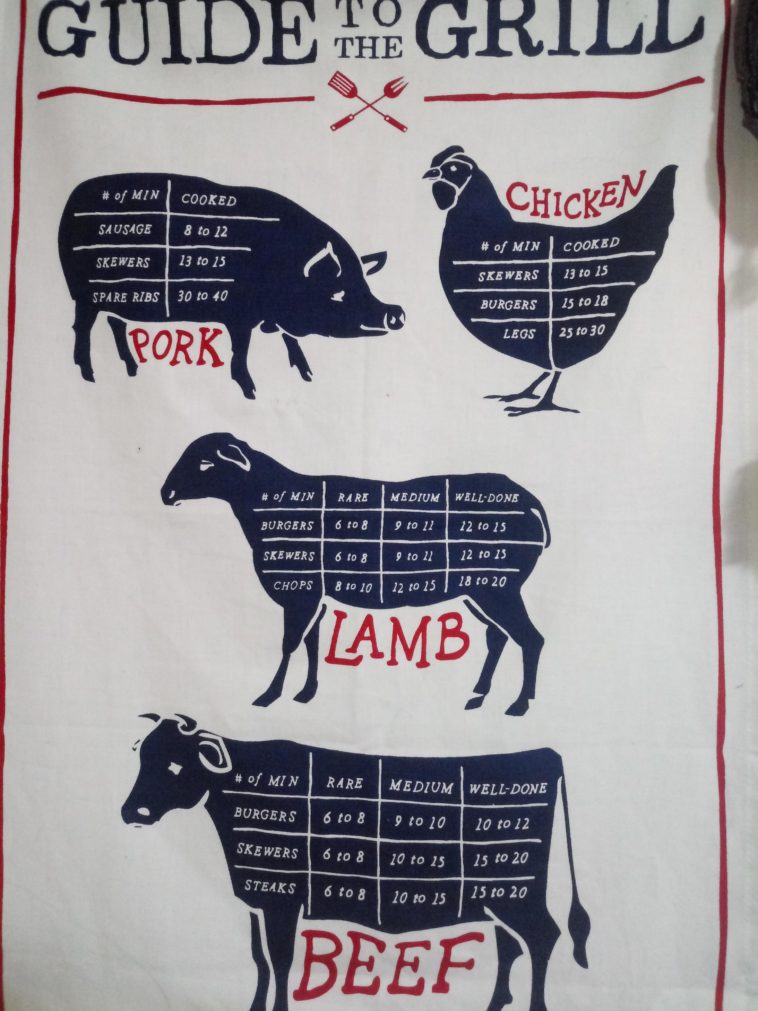 GUIDE TO THE GRILL

| # of MIN | COOKED |
|---|---|
| SAUSAGE | 8 to 12 |
| SKEWERS | 13 to 15 |
| SPARE RIBS | 30 to 40 |

PORK

CHICKEN

| # of MIN | COOKED |
|---|---|
| SKEWERS | 13 to 15 |
| BURGERS | 15 to 18 |
| LEGS | 25 to 30 |

| # of MIN | RARE | MEDIUM | WELL-DONE |
|---|---|---|---|
| BURGERS | 6 to 8 | 9 to 11 | 12 to 15 |
| SKEWERS | 6 to 8 | 9 to 11 | 12 to 15 |
| CHOPS | 8 to 10 | 12 to 15 | 18 to 20 |

LAMB

| # of MIN | RARE | MEDIUM | WELL-DONE |
|---|---|---|---|
| BURGERS | 6 to 8 | 9 to 10 | 10 to 12 |
| SKEWERS | 6 to 8 | 10 to 15 | 15 to 20 |
| STEAKS | 6 to 8 | 10 to 15 | 15 to 20 |

BEEF