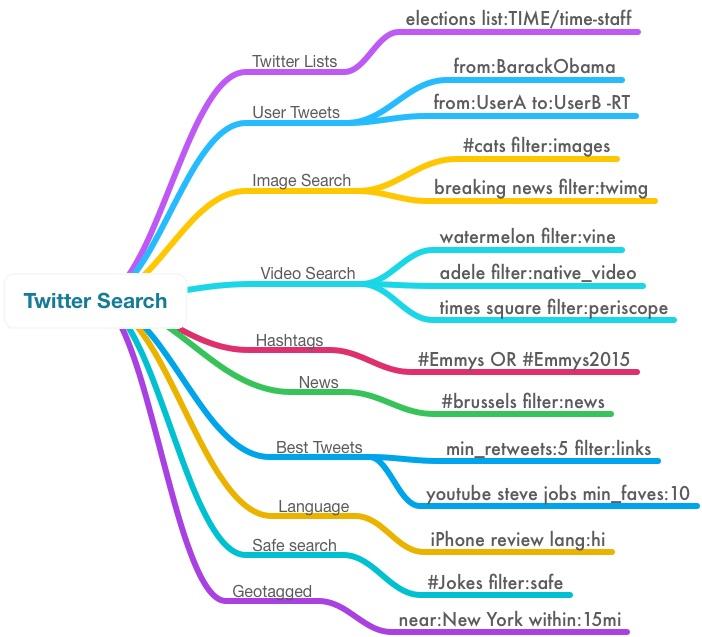 Twitter Search

Twitter Lists
elections list:TIME/time-staff

User Tweets
from:BarackObama
from:UserA to:UserB -RT

Image Search
#cats filter:images
breaking news filter:twimg

Video Search
watermelon filter:vine
adele filter:native_video
times square filter:periscope

Hashtags
#Emmys OR #Emmys2015

News
#brussels filter:news

Best Tweets
min_retweets:5 filter:links
youtube steve jobs min_faves:10

Language
iPhone review lang:hi

Safe search
#Jokes filter:safe

Geotagged
near:New York within:15mi