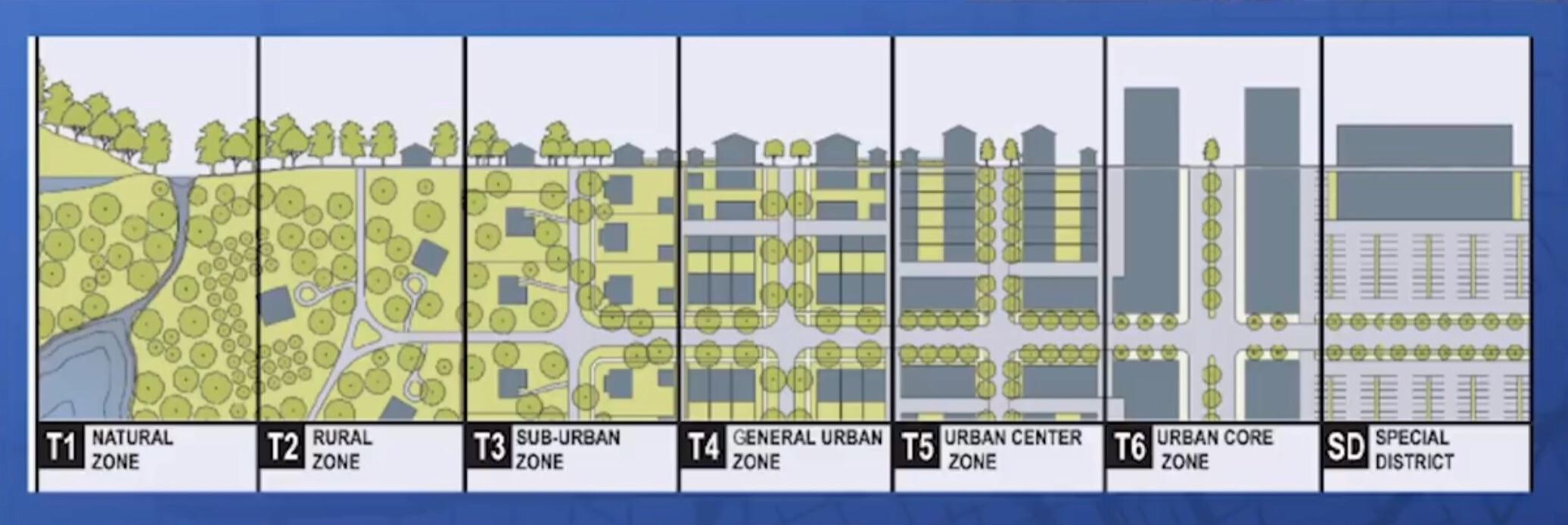 T1 NATURAL ZONE

T2 RURAL ZONE

T3 SUB-URBAN ZONE

T4 GENERAL URBAN ZONE

T5 URBAN CENTER ZONE

T6 URBAN CORE ZONE

SD SPECIAL DISTRICT