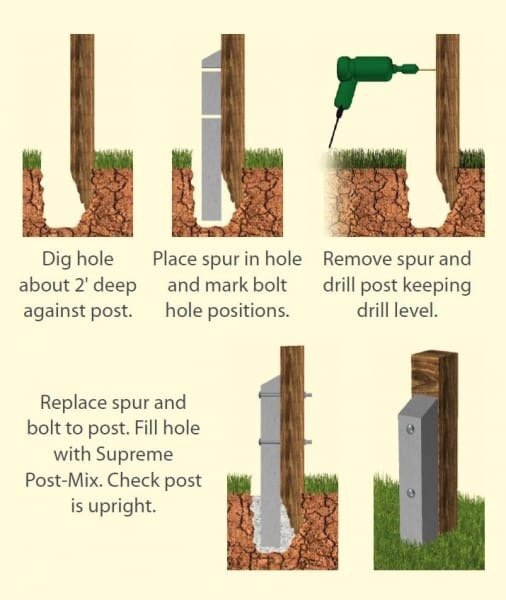 Dig hole about 2' deep against post.

Place spur in hole and mark bolt hole positions.

Remove spur and drill post keeping drill level.

Replace spur and bolt to post. Fill hole with Supreme Post-Mix. Check post is upright.