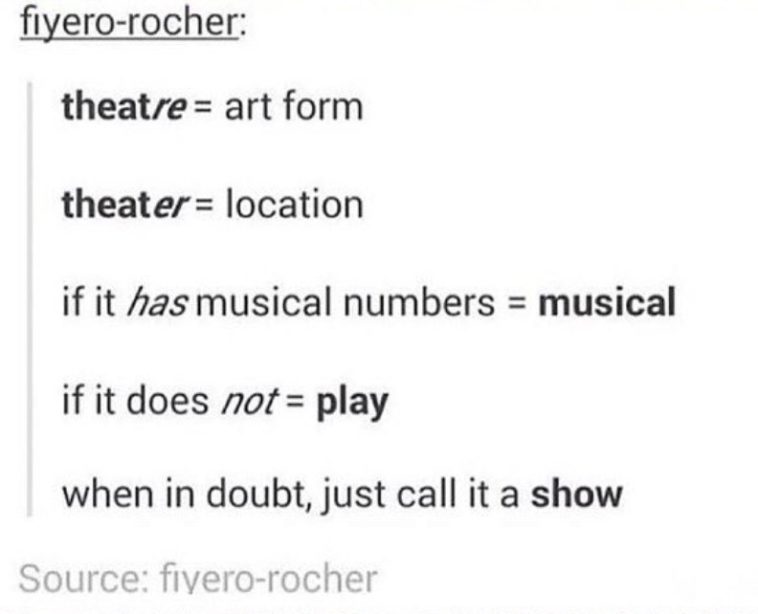 fiyero-rocher:

theatre = art form

theater = location

if it has musical numbers = musical

if it does not = play

when in doubt, just call it a show

Source: fiyero-rocher