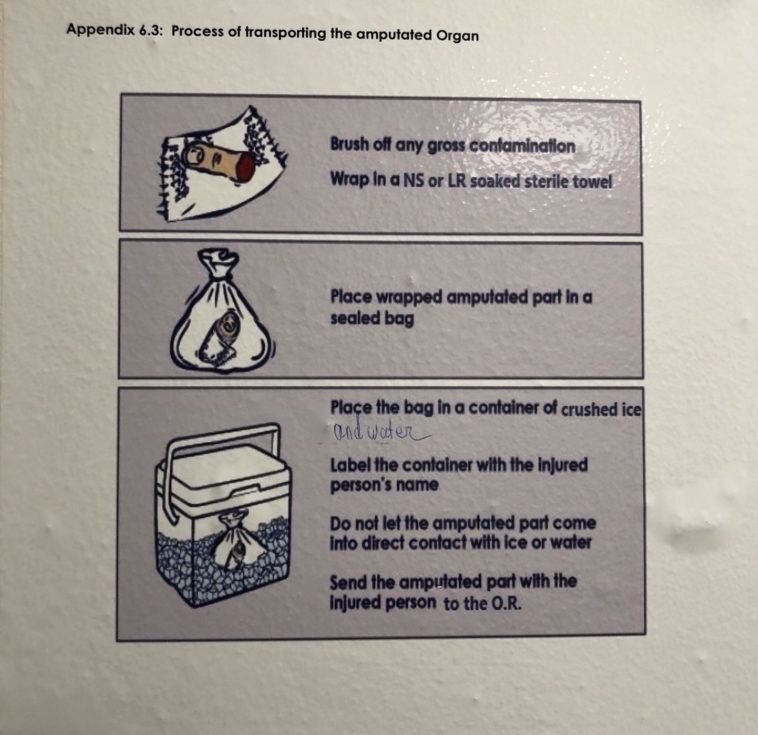 Appendix 6.3: Process of transporting the amputated Organ

Brush off any gross contamination

Wrap in a NS or LR soaked sterile towel

Place wrapped amputated part in a sealed bag

Place the bag in a container of crushed ice and water

Label the container with the injured person's name

Do not let the amputated part come into direct contact with ice or water

Send the amputated part with the injured person to the O.R.