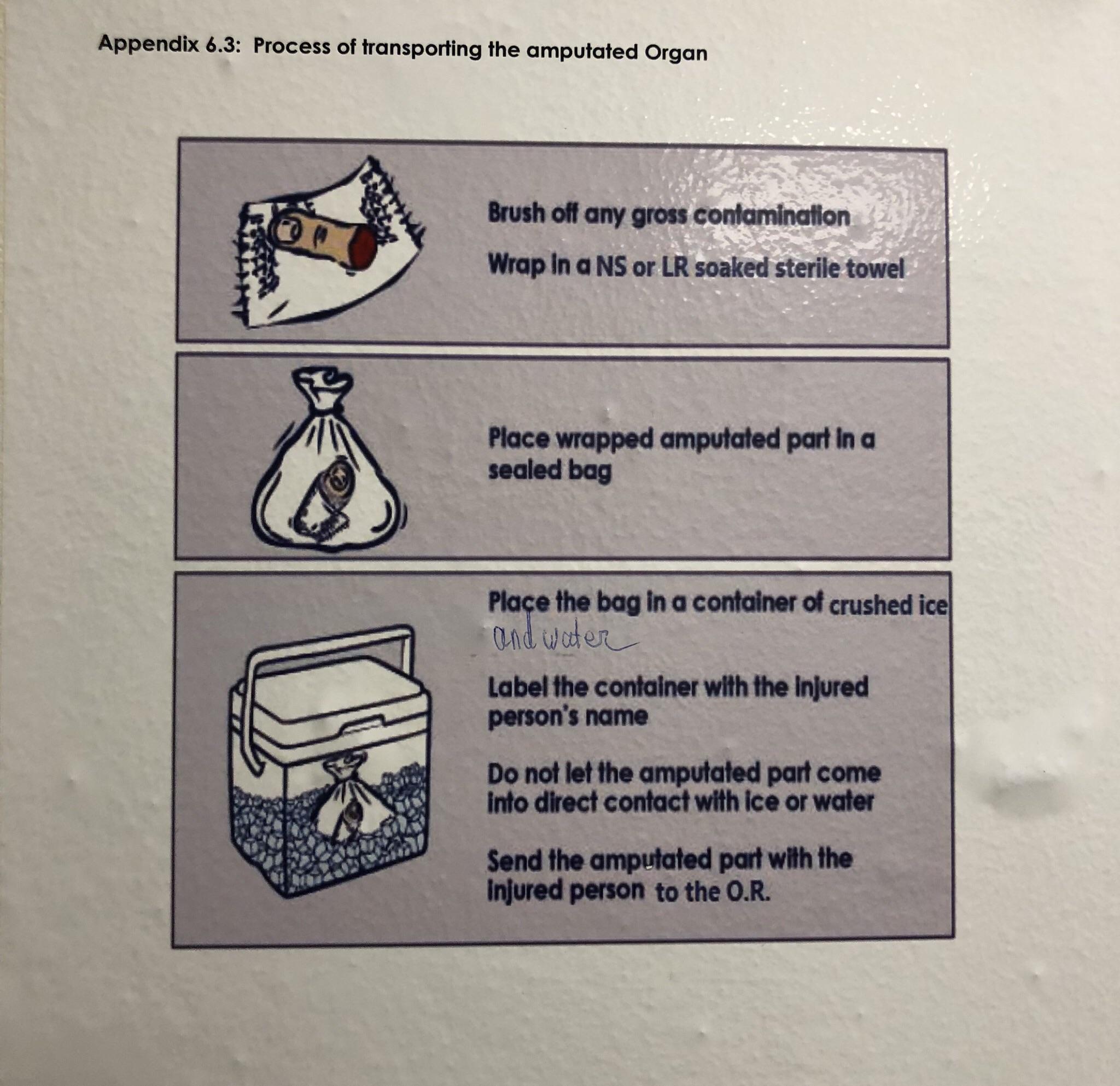 Appendix 6.3: Process of transporting the amputated Organ

Brush off any gross contamination

Wrap in a NS or LR soaked sterile towel

Place wrapped amputated part in a sealed bag

Place the bag in a container of crushed ice and water

Label the container with the injured person's name

Do not let the amputated part come into direct contact with ice or water

Send the amputated part with the injured person to the O.R.