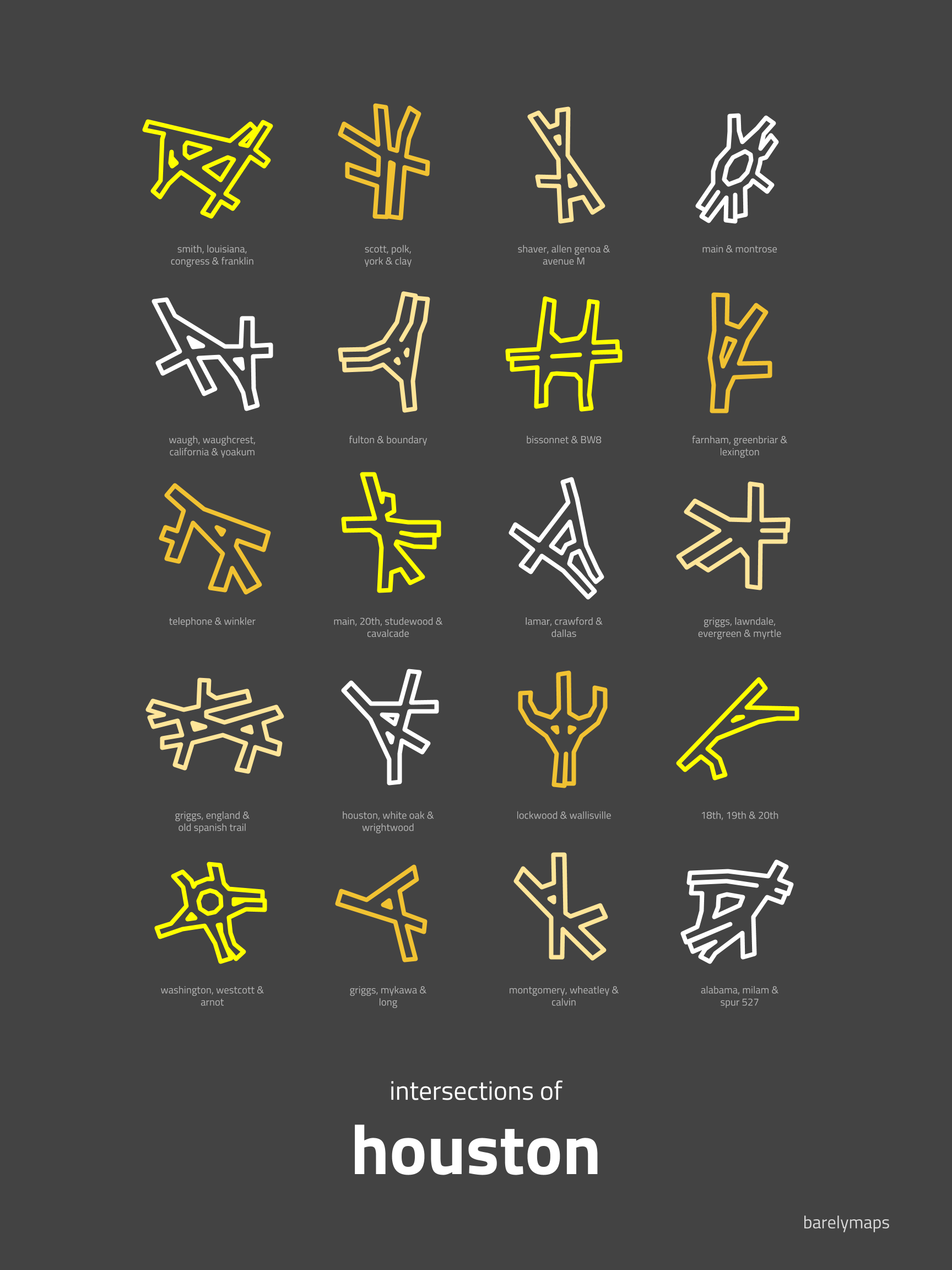 smith, louisiana, congress & franklin

scott, polk, york & clay

shaver, allen genoa & avenue M

main & montrose

waugh, waughcrest, california & yoakum

fulton & boundary

bissonnet & BW8

farnham, greenbriar & lexington

telephone & winkler

main, 20th, studewood & cavalcade

lamar, crawford & dallas

griggs, lawndale, evergreen & myrtle

griggs, england & old spanish trail

houston, white oak & wrightwood

lockwood & wallisville

18th, 19th & 20th

washington, westcott & arnot

griggs, mykawa & long

montgomery, wheatley & calvin

alabama, milam & spur 527

intersections of

houston

barelymaps