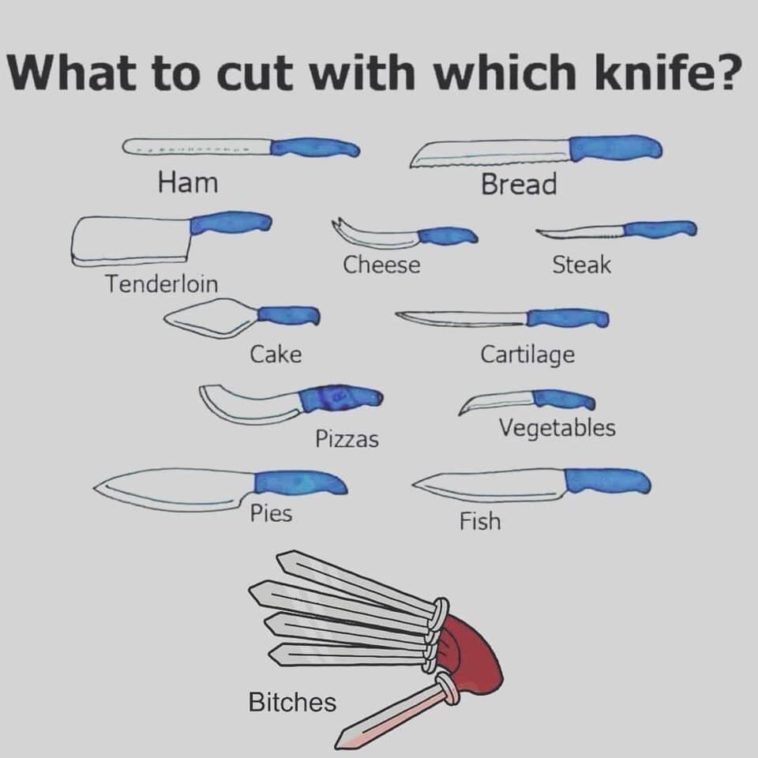 What to cut with which knife?

Ham

Bread

Tenderloin

Cheese

Steak

Cake

Cartilage

Pizzas

Vegetables

Pies

Fish

Bitches