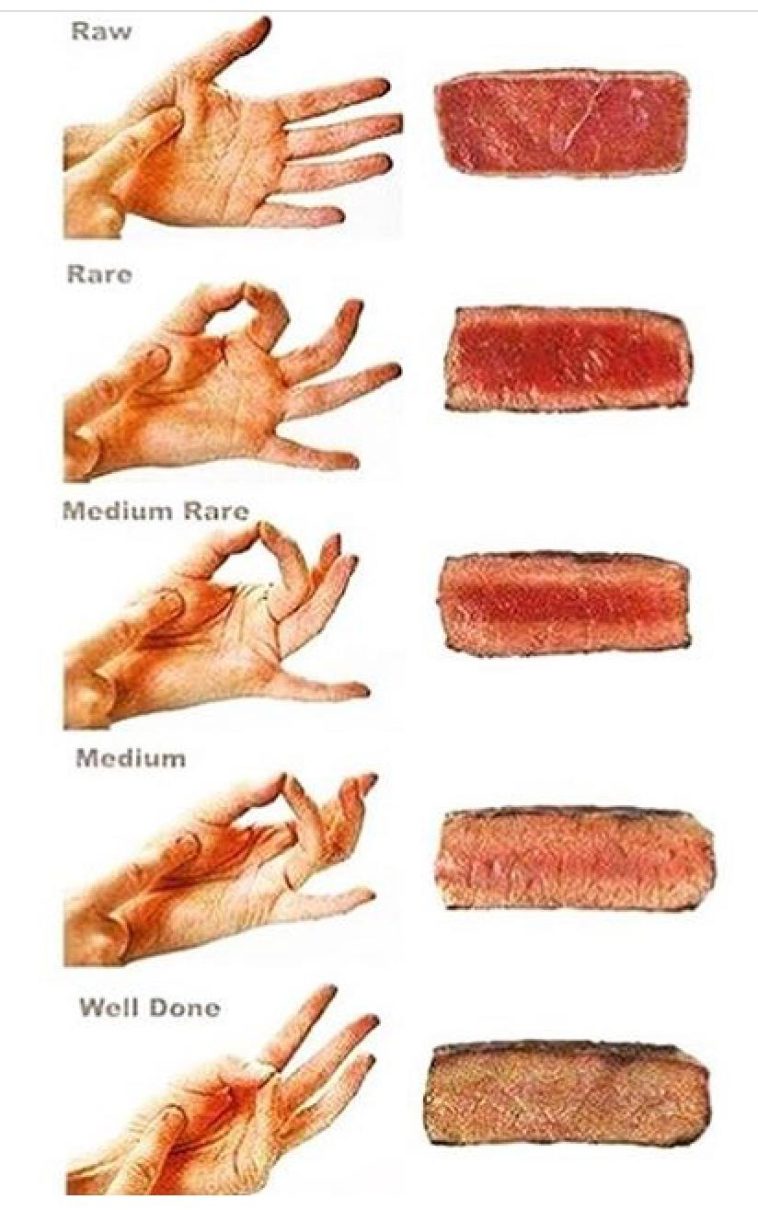 Raw

Rare

Medium Rare

Medium

Well Done