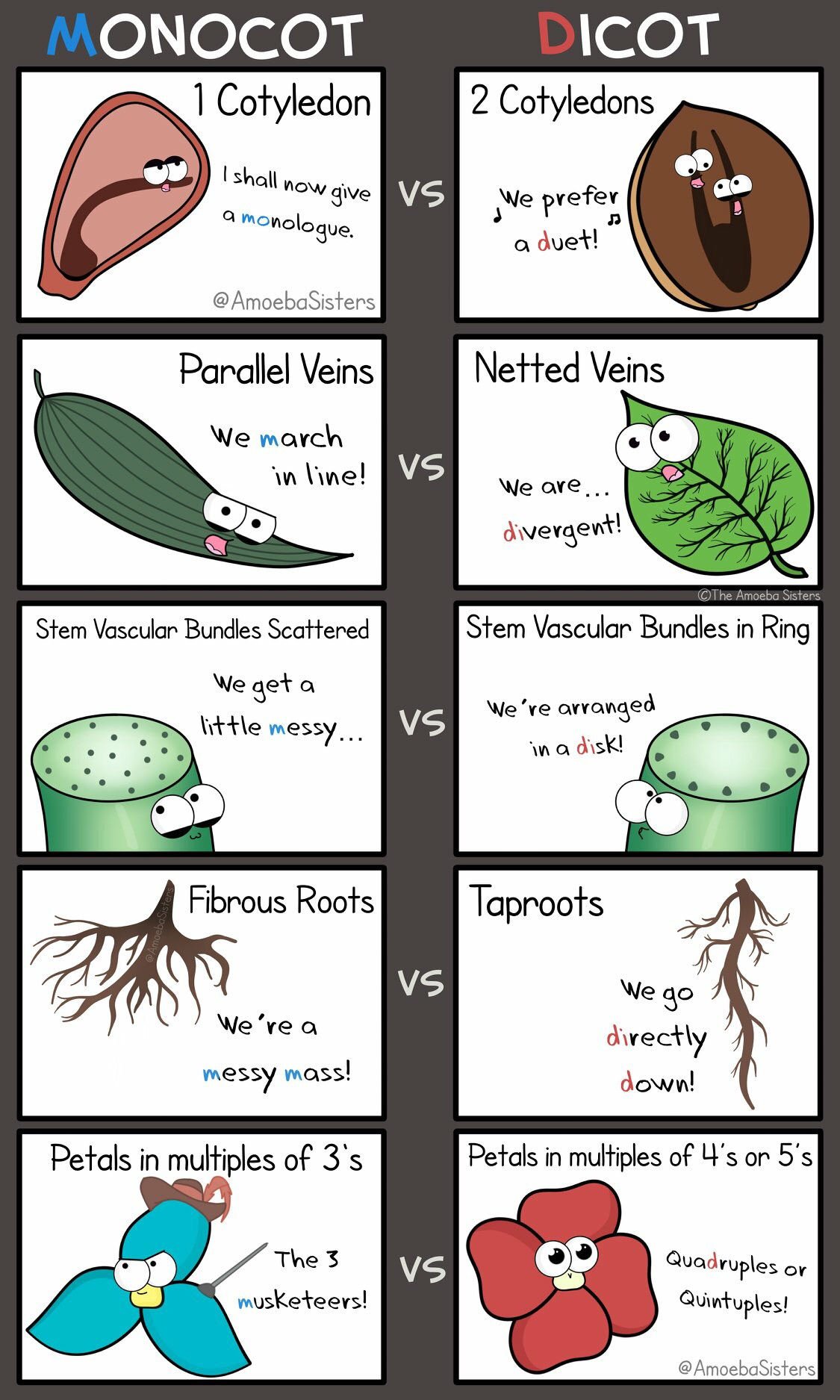 MONOCOT

DICOT

1 Cotyledon

I shall now give a monologue.

@AmoebaSisters

VS

2 Cotyledons

We prefer a duet!

Parallel Veins

We march in line!

VS

Netted Veins

We are... divergent!

©The Amoeba Sisters

Stem Vascular Bundles Scattered

We get a little messy...

VS

Stem Vascular Bundles in Ring

We're arranged in a disk!

Fibrous Roots

@AmoebaSisters

We're a messy mass!

VS

Taproots

We go directly down!

Petals in multiples of 3's

The 3 musketeers!

VS

Petals in multiples of 4's or 5's

Quadruples or Quintuples!

@AmoebaSisters