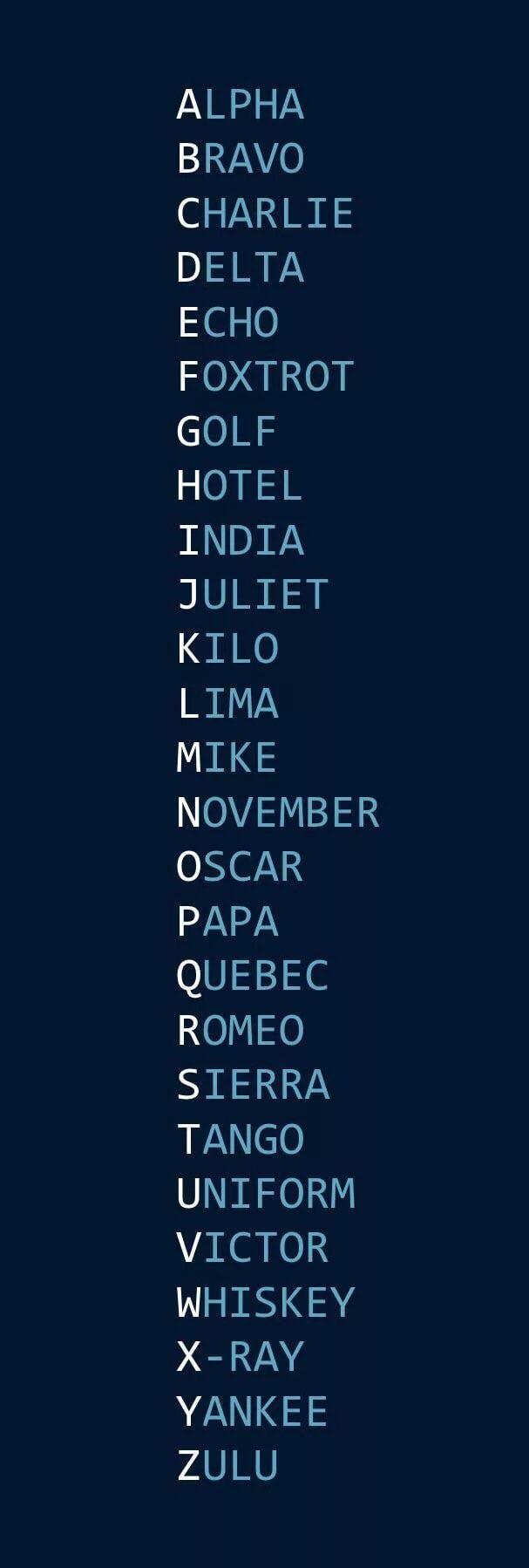 ALPHA
BRAVO
CHARLIE
DELTA
ECHO
FOXTROT
GOLF
HOTEL
INDIA
JULIET
KILO
LIMA
MIKE
NOVEMBER
OSCAR
PAPA
QUEBEC
ROMEO
SIERRA
TANGO
UNIFORM
VICTOR
WHISKEY
X-RAY
YANKEE
ZULU