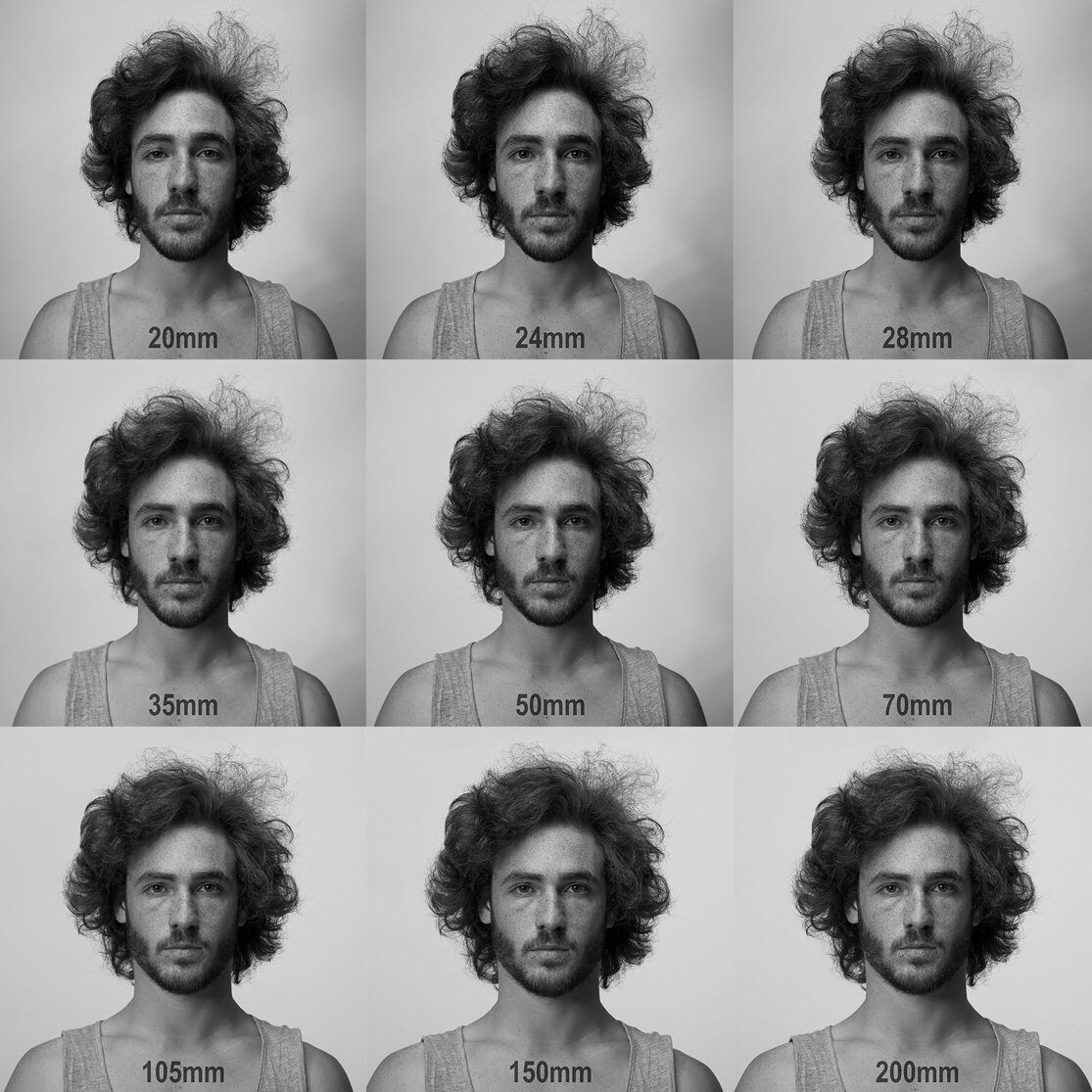 20mm
24mm
28mm
35mm
50mm
70mm
105mm
150mm
200mm