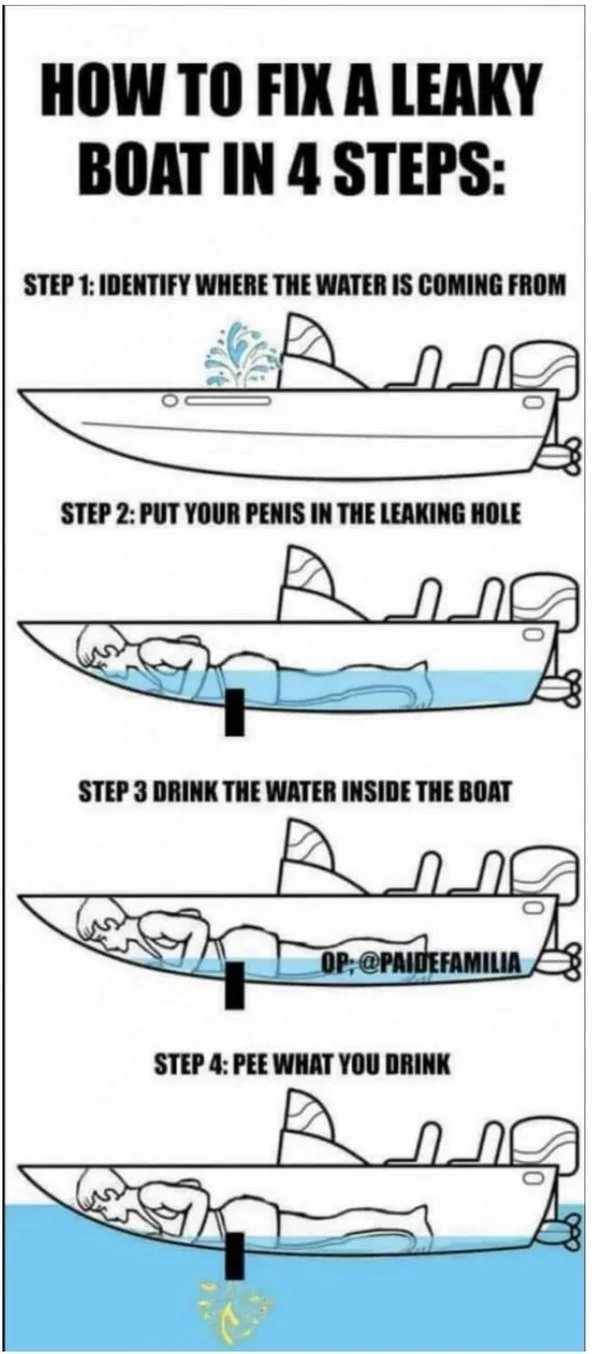 HOW TO FIX A LEAKY BOAT IN 4 STEPS:

STEP 1: IDENTIFY WHERE THE WATER IS COMING FROM

STEP 2: PUT YOUR PENIS IN THE LEAKING HOLE

STEP 3 DRINK THE WATER INSIDE THE BOAT

OP: @PAIDEFAMILIA

STEP 4: PEE WHAT YOU DRINK