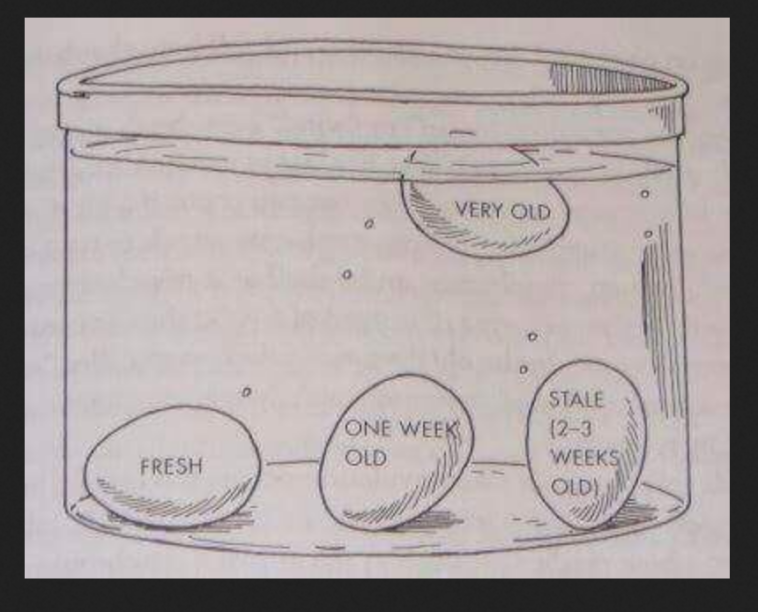 VERY OLD

FRESH

ONE WEEK OLD

STALE (2–3 WEEKS OLD)