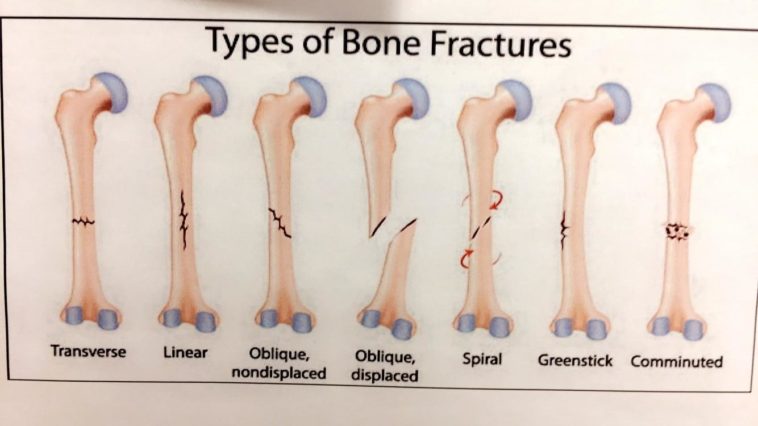 Types of Bone Fractures

Transverse

Linear

Oblique, nondisplaced

Oblique, displaced

Spiral

Greenstick

Comminuted