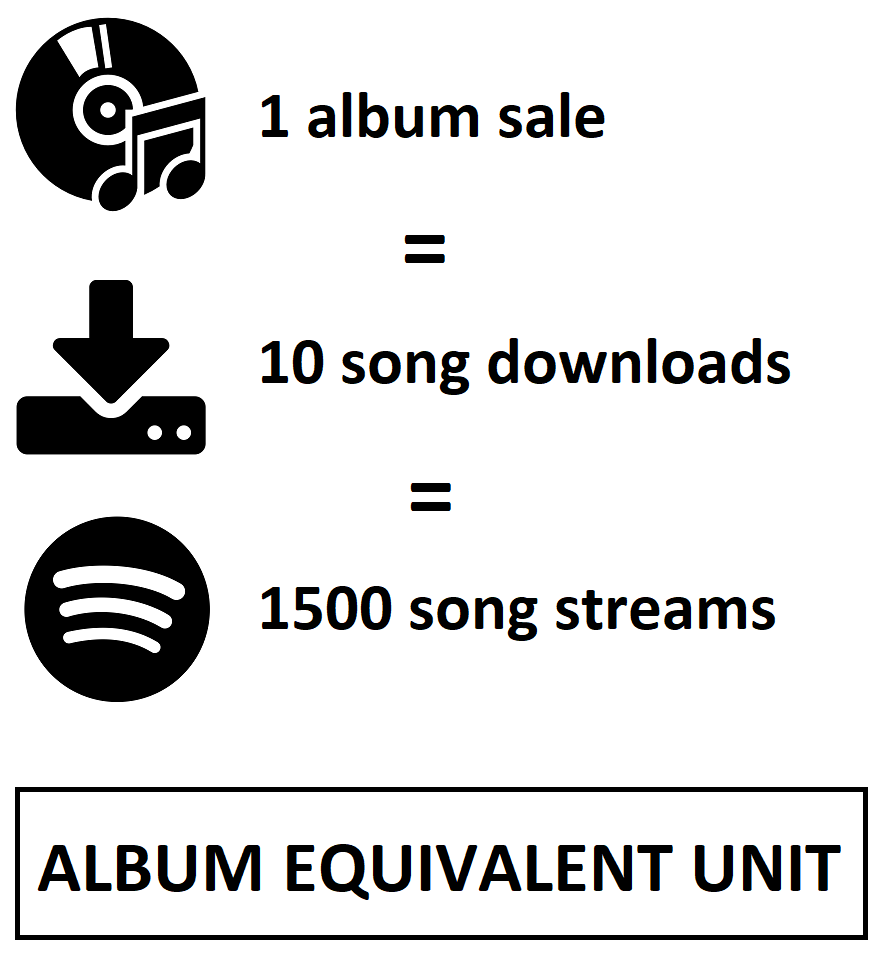 1 album sale

=

10 song downloads

=

1500 song streams

ALBUM EQUIVALENT UNIT