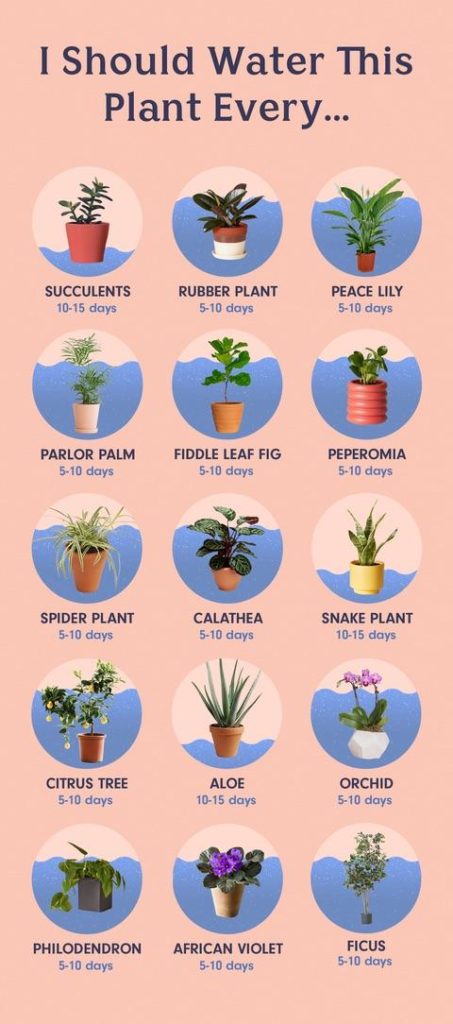 I Should Water This Plant Every...

SUCCULENTS
10-15 days

RUBBER PLANT
5-10 days

PEACE LILY
5-10 days

PARLOR PALM
5-10 days

FIDDLE LEAF FIG
5-10 days

PEPEROMIA
5-10 days

SPIDER PLANT
5-10 days

CALATHEA
5-10 days

SNAKE PLANT
10-15 days

CITRUS TREE
5-10 days

ALOE
10-15 days

ORCHID
5-10 days

PHILODENDRON
5-10 days

AFRICAN VIOLET
5-10 days

FICUS
5-10 days