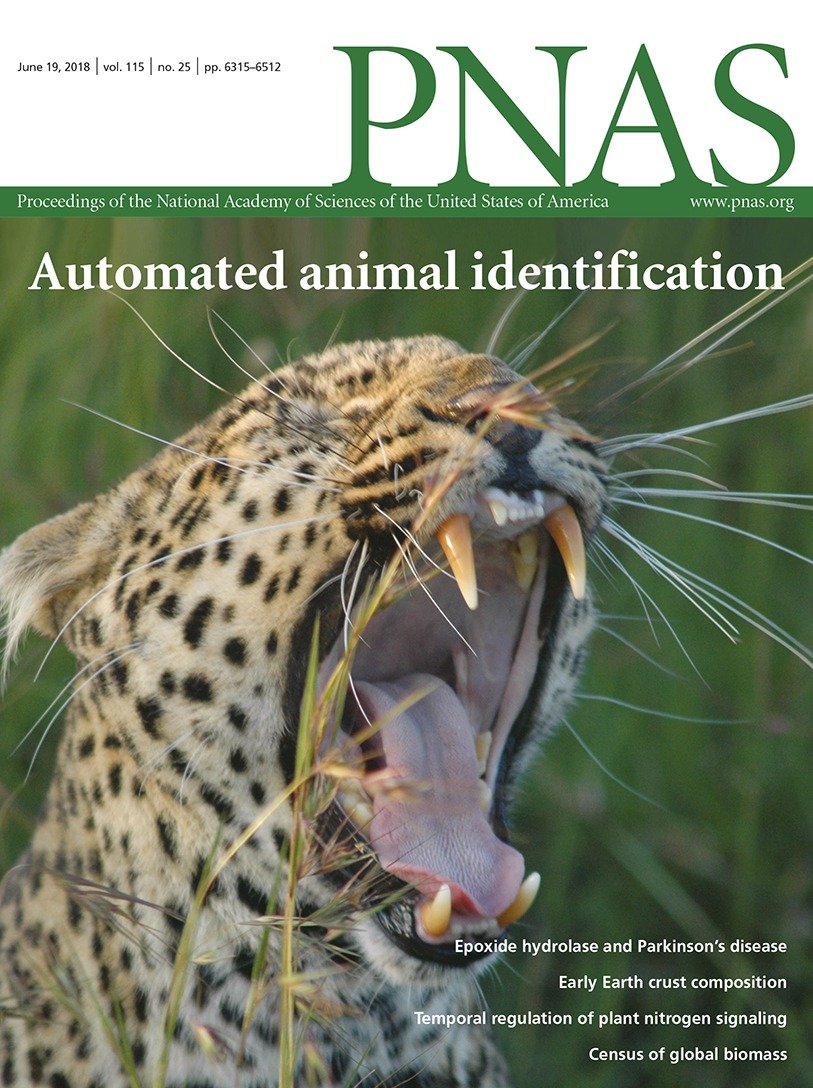 June 19, 2018 | vol. 115 | no. 25 | pp. 6315–6512

PNAS

Proceedings of the National Academy of Sciences of the United States of America

www.pnas.org

Automated animal identification

Epoxide hydrolase and Parkinson's disease

Early Earth crust composition

Temporal regulation of plant nitrogen signaling

Census of global biomass