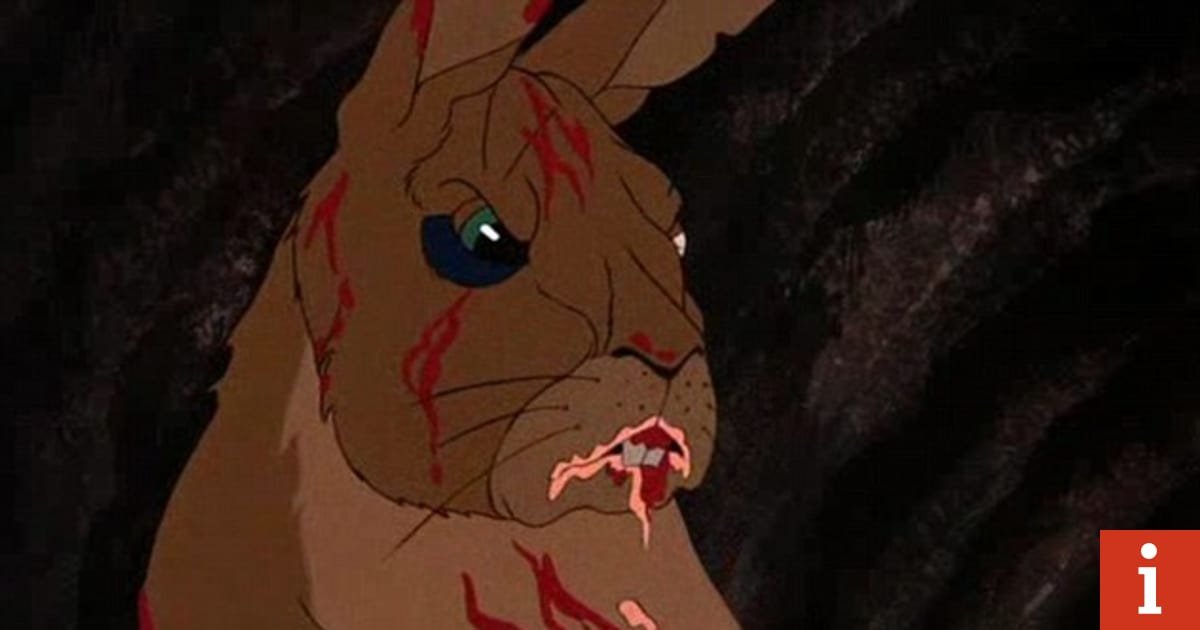 i