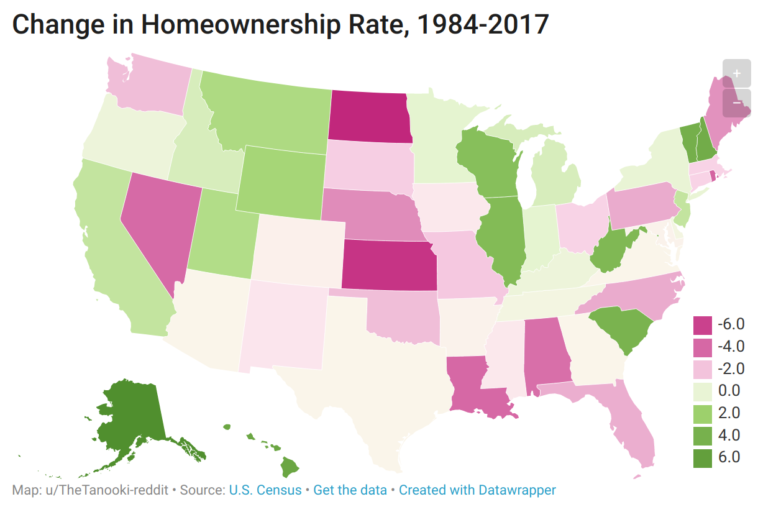 Change in Homeownership Rate, 1984-2017

+
−

-6.0
-4.0
-2.0
0.0
2.0
4.0
6.0

Map: u/TheTanooki-reddit • Source: U.S. Census • Get the data • Created with Datawrapper