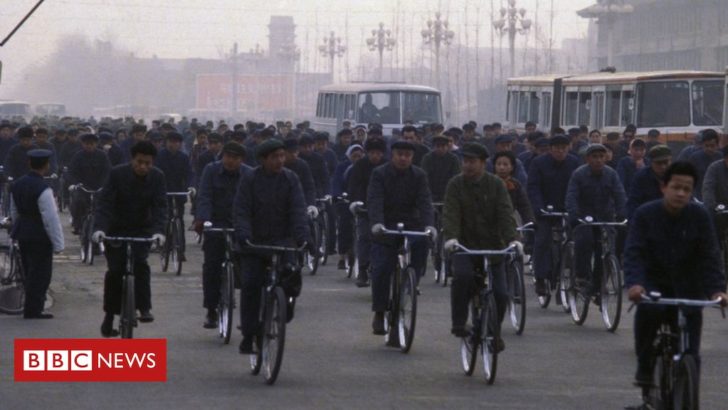 BBC NEWS