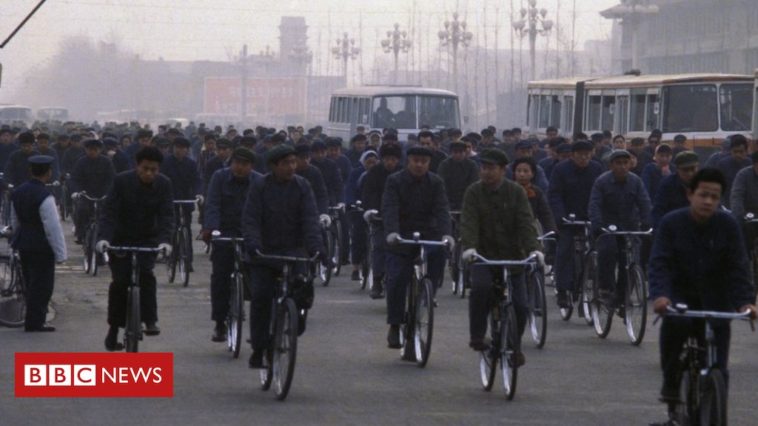 BBC NEWS