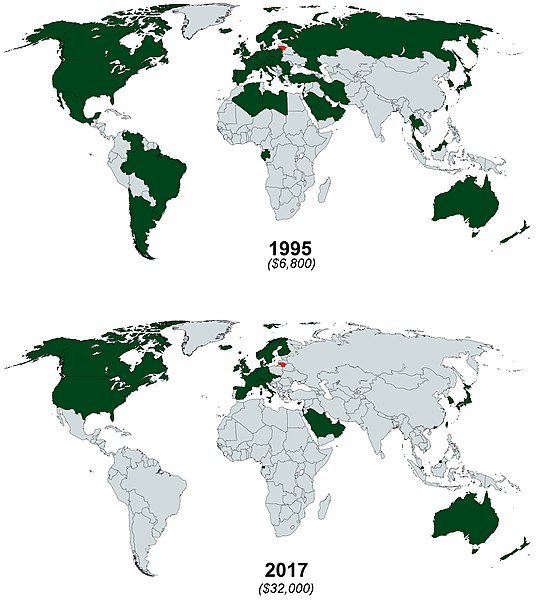 1995
($6,800)

2017
($32,000)