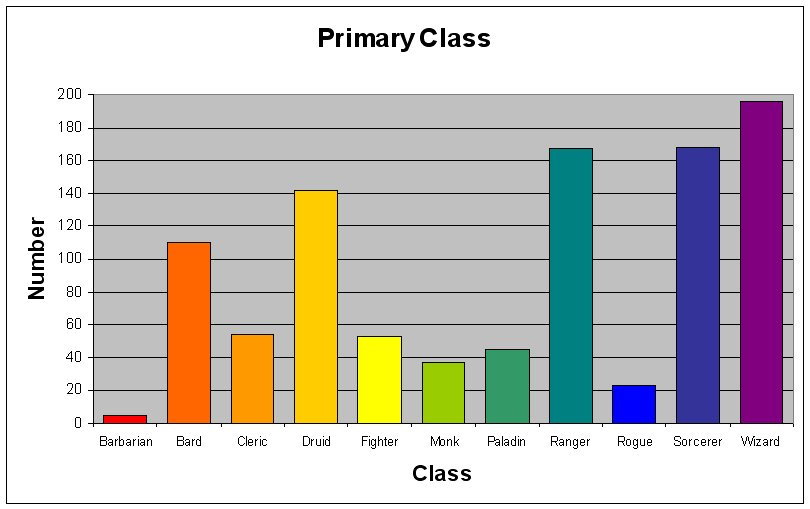 Primary Class

Number

200
180
160
140
120
100
80
60
40
20
0

Barbarian Bard Cleric Druid Fighter Monk Paladin Ranger Rogue Sorcerer Wizard

Class