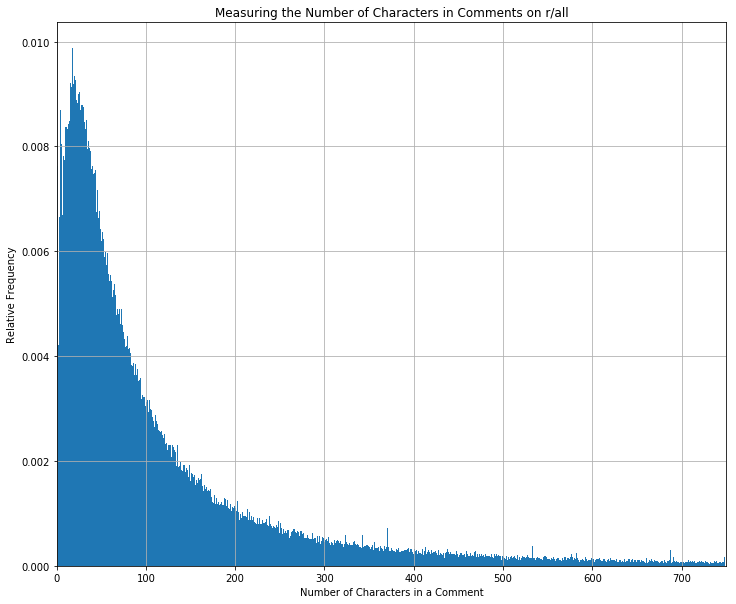 Measuring the Number of Characters in Comments on r/all

Relative Frequency

0.010
0.008
0.006
0.004
0.002
0.000

0
100
200
300
400
500
600
700

Number of Characters in a Comment