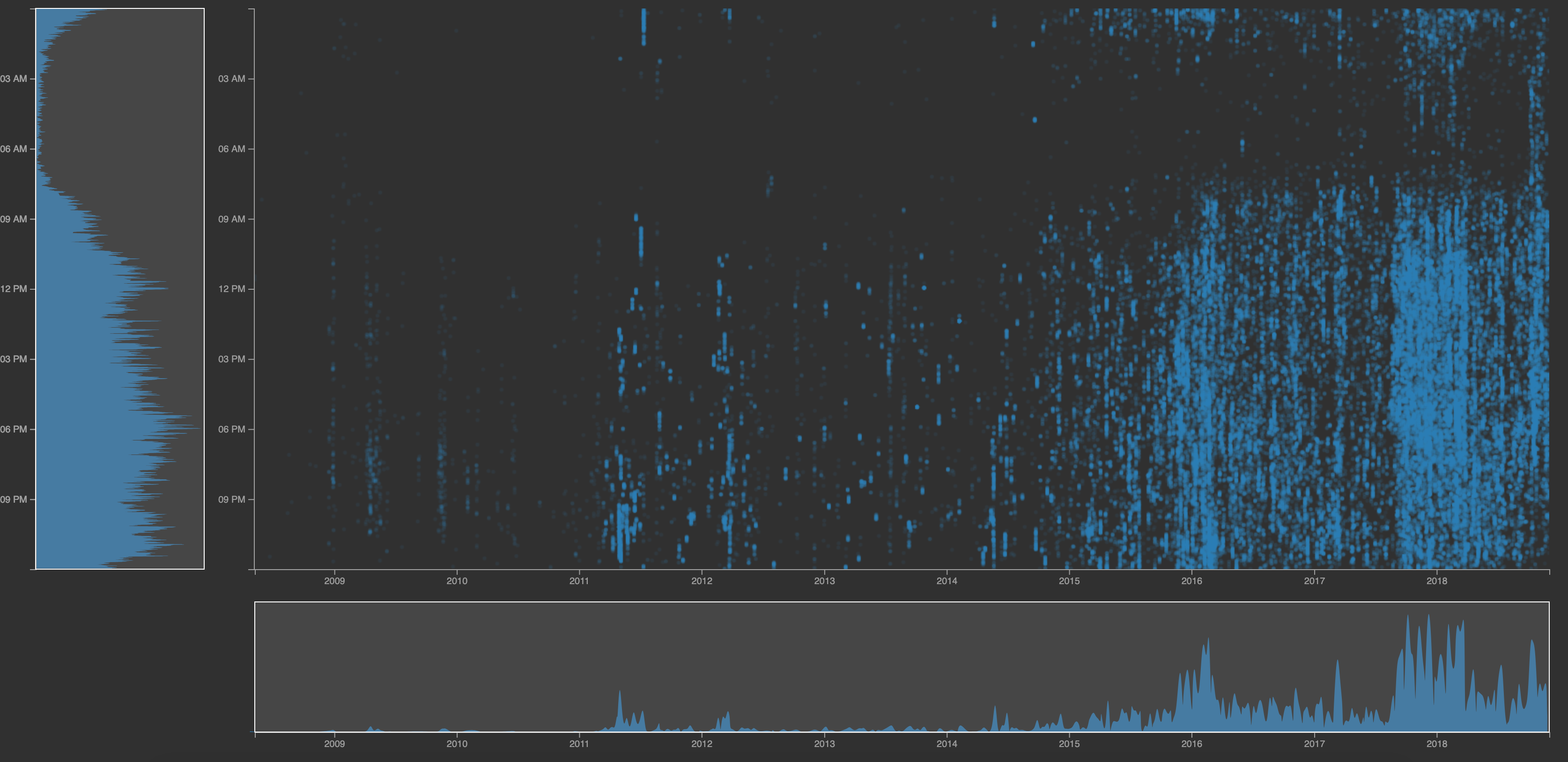 03 AM
06 AM
09 AM
12 PM
03 PM
06 PM
09 PM

03 AM
06 AM
09 AM
12 PM
03 PM
06 PM
09 PM

2009 2010 2011 2012 2013 2014 2015 2016 2017 2018

2009 2010 2011 2012 2013 2014 2015 2016 2017 2018