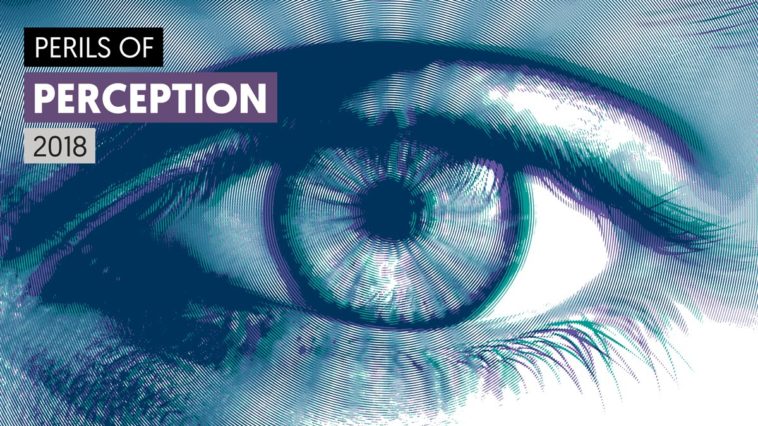 PERILS OF
PERCEPTION
2018